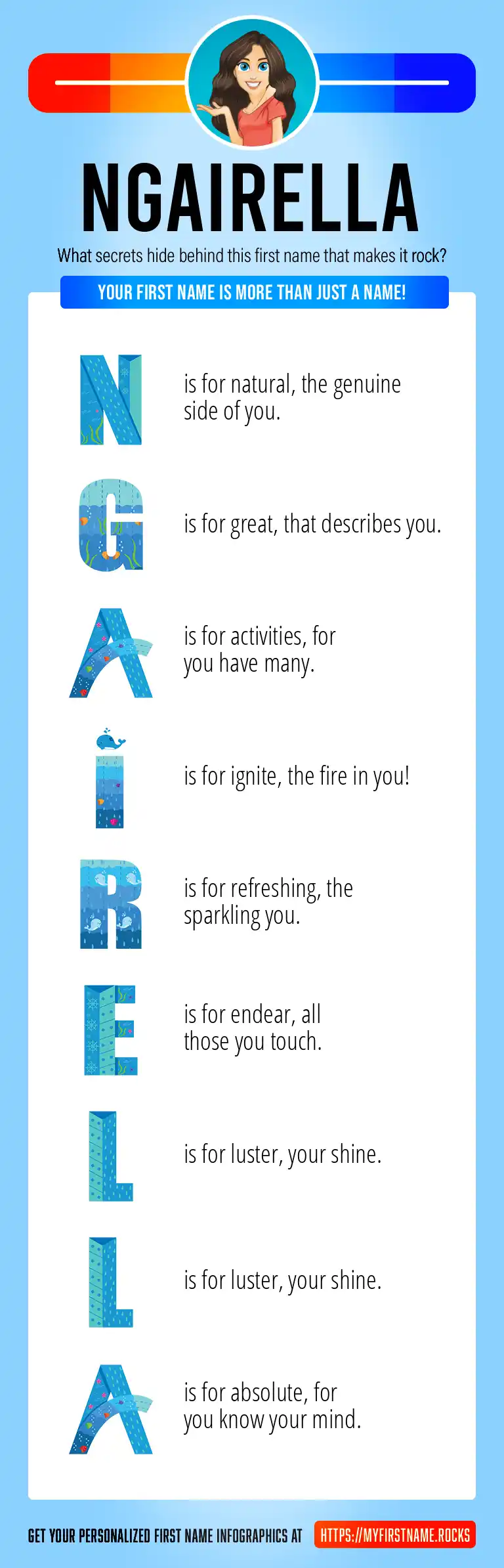 NGAIRELLA

What secrets hide behind this first name that makes it rock?

YOUR FIRST NAME IS MORE THAN JUST A NAME!

N is for natural, the genuine side of you.

G is for great, that describes you.

A is for activities, for you have many.

I is for ignite, the fire in you!

R is for refreshing, the sparkling you.

E is for endear, all those you touch.

L is for luster, your shine.

L is for luster, your shine.

A is for absolute, for you know your mind.

GET YOUR PERSONALIZED FIRST NAME INFOGRAPHICS AT HTTPS://MYFIRSTNAME.ROCKS