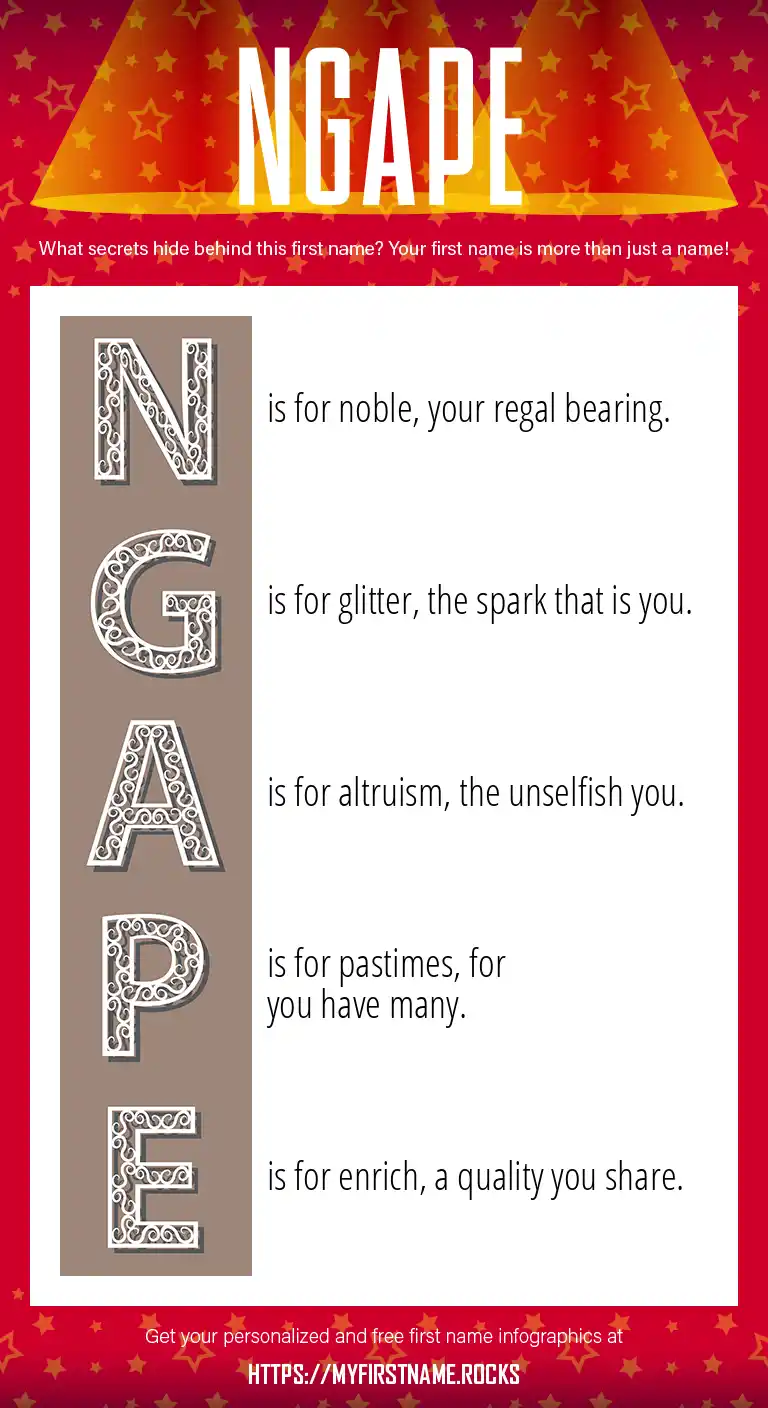 NGAPE

What secrets hide behind this first name? Your first name is more than just a name!

N is for noble, your regal bearing.

G is for glitter, the spark that is you.

A is for altruism, the unselfish you.

P is for pastimes, for you have many.

E is for enrich, a quality you share.

Get your personalized and free first name infographics at

HTTPS://MYFIRSTNAME.ROCKS