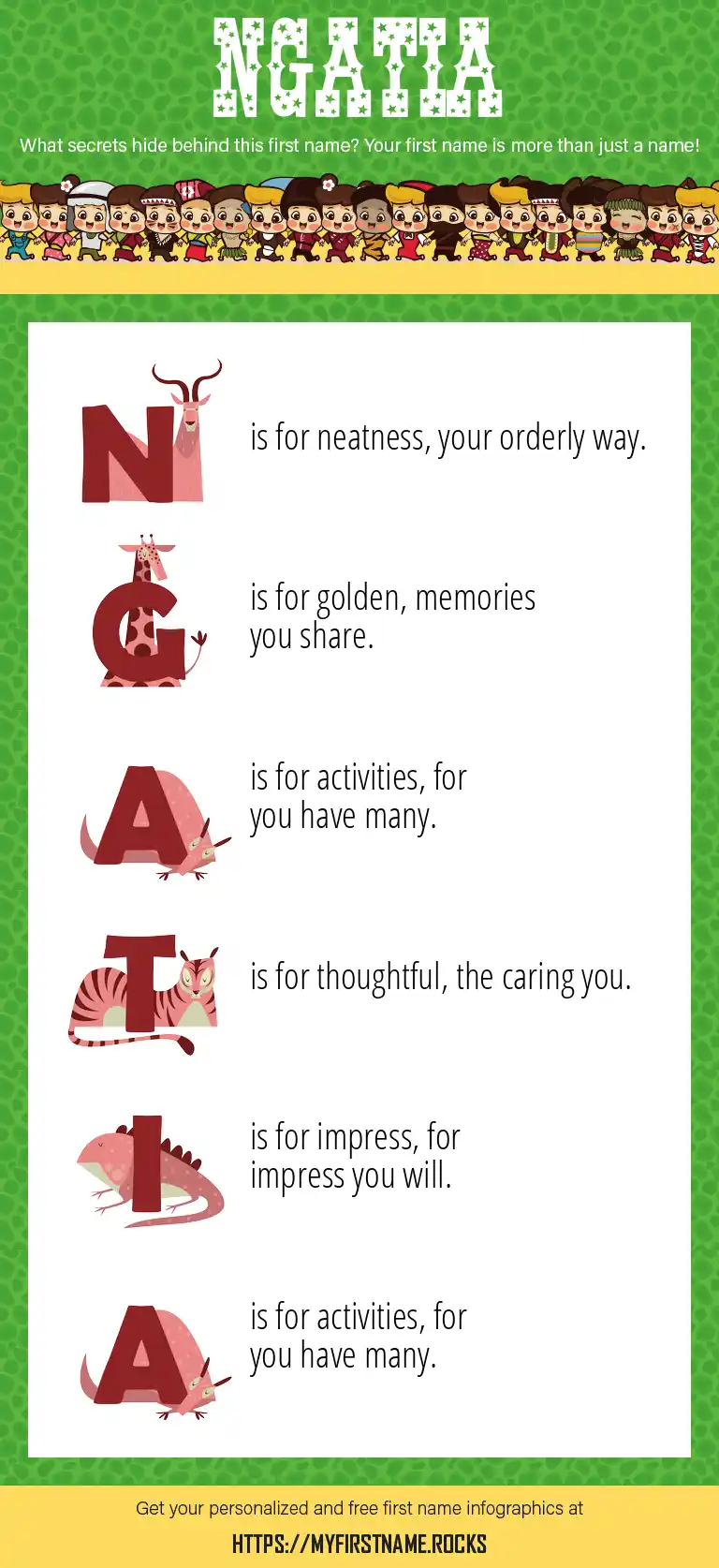 NGATIA

What secrets hide behind this first name? Your first name is more than just a name!

N is for neatness, your orderly way.

G is for golden, memories you share.

A is for activities, for you have many.

T is for thoughtful, the caring you.

I is for impress, for impress you will.

A is for activities, for you have many.

Get your personalized and free first name infographics at

HTTPS://MYFIRSTNAME.ROCKS