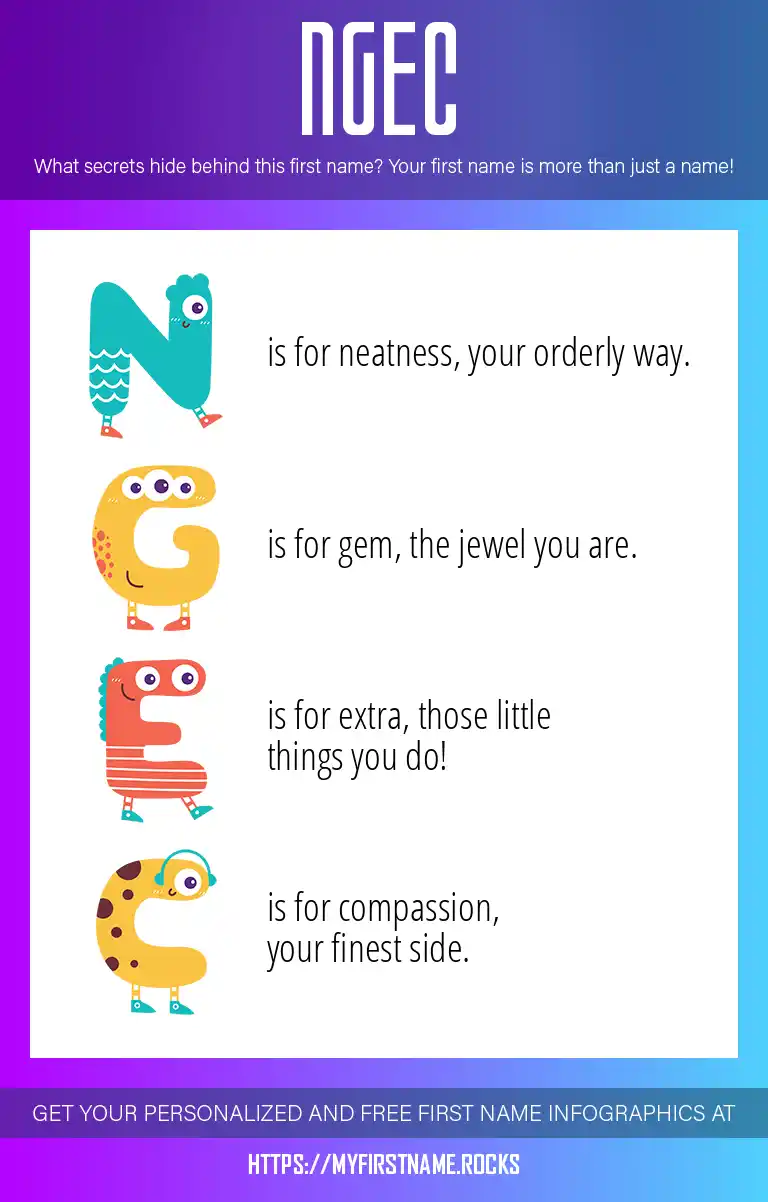 NGEC

What secrets hide behind this first name? Your first name is more than just a name!

N is for neatness, your orderly way.

G is for gem, the jewel you are.

E is for extra, those little things you do!

C is for compassion, your finest side.

GET YOUR PERSONALIZED AND FREE FIRST NAME INFOGRAPHICS AT

HTTPS://MYFIRSTNAME.ROCKS