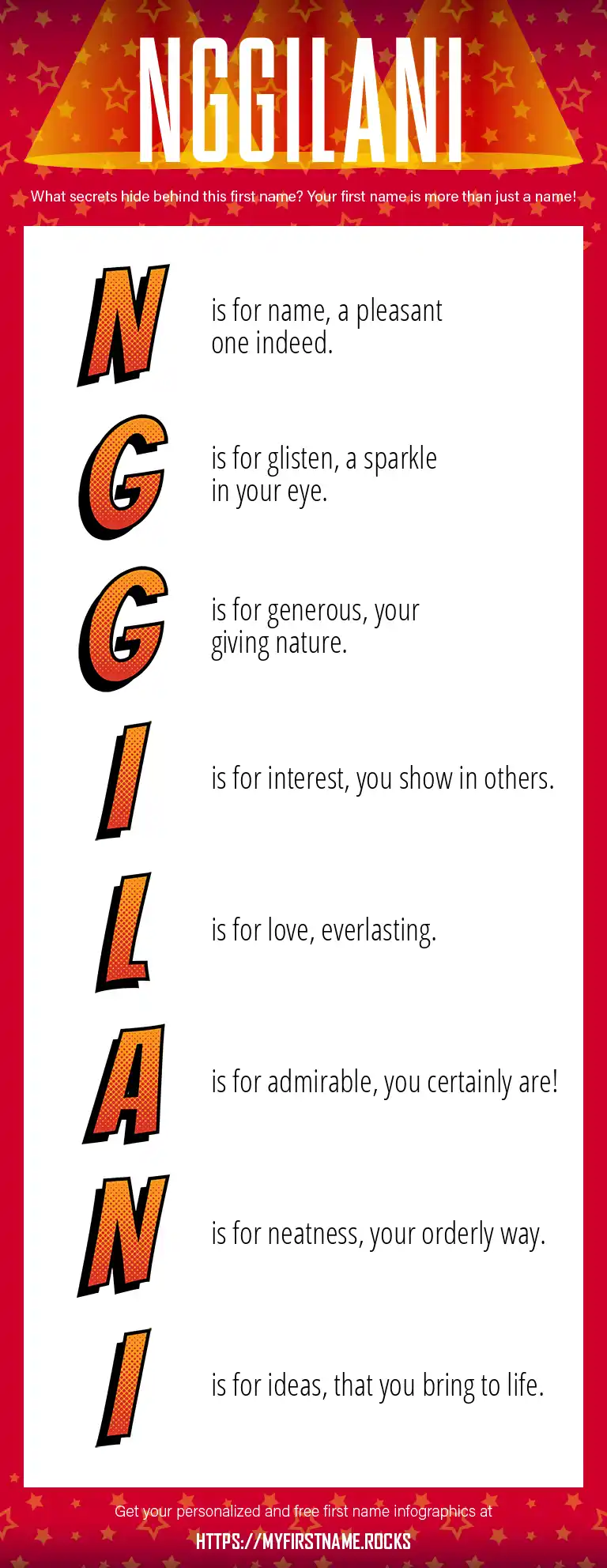 NGGILANI

What secrets hide behind this first name? Your first name is more than just a name!

N is for name, a pleasant one indeed.

G is for glisten, a sparkle in your eye.

G is for generous, your giving nature.

I is for interest, you show in others.

L is for love, everlasting.

A is for admirable, you certainly are!

N is for neatness, your orderly way.

I is for ideas, that you bring to life.

Get your personalized and free first name infographics at

HTTPS://MYFIRSTNAME.ROCKS