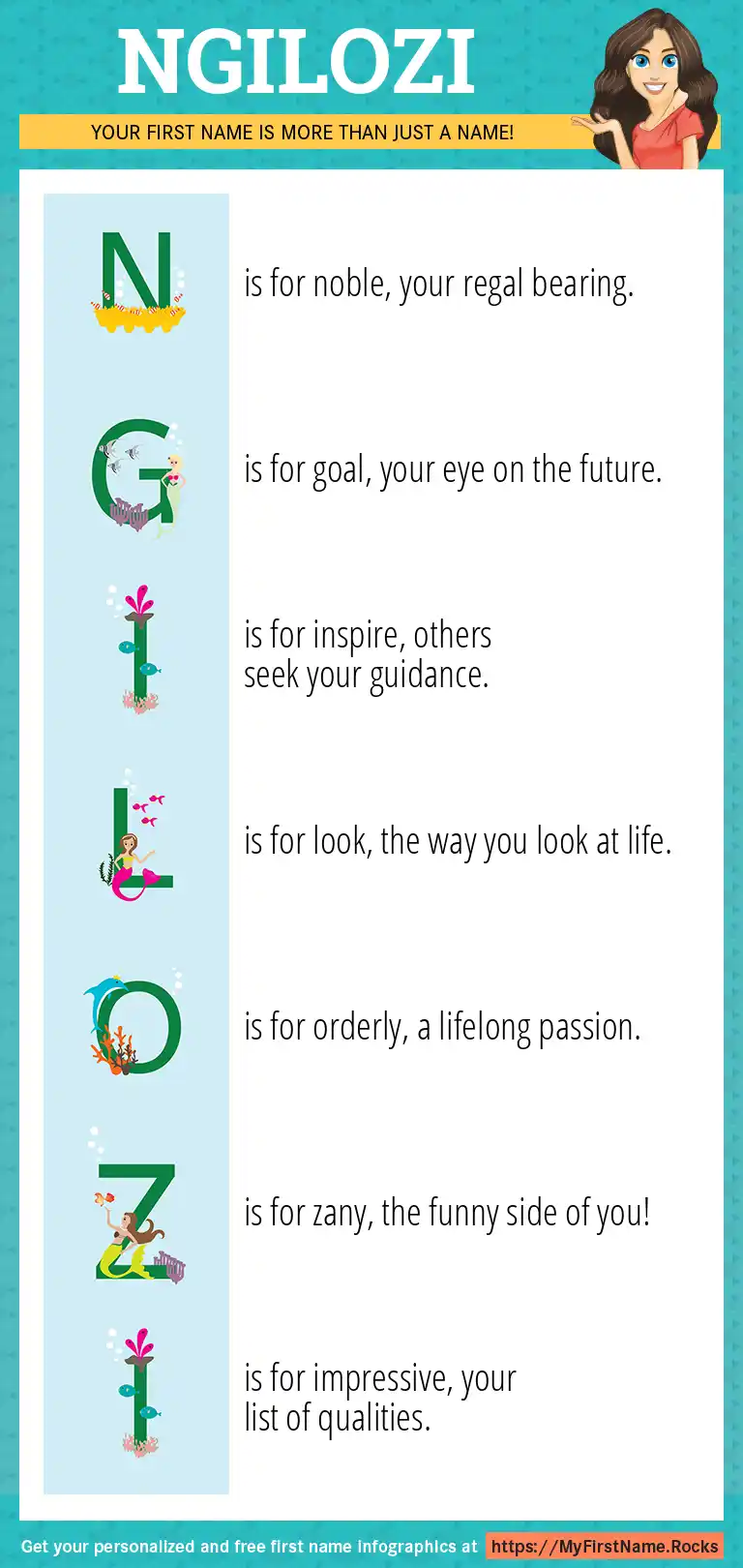 NGILOZI

YOUR FIRST NAME IS MORE THAN JUST A NAME!

N is for noble, your regal bearing.

G is for goal, your eye on the future.

I is for inspire, others seek your guidance.

L is for look, the way you look at life.

O is for orderly, a lifelong passion.

Z is for zany, the funny side of you!

I is for impressive, your list of qualities.

Get your personalized and free first name infographics at https://MyFirstName.Rocks