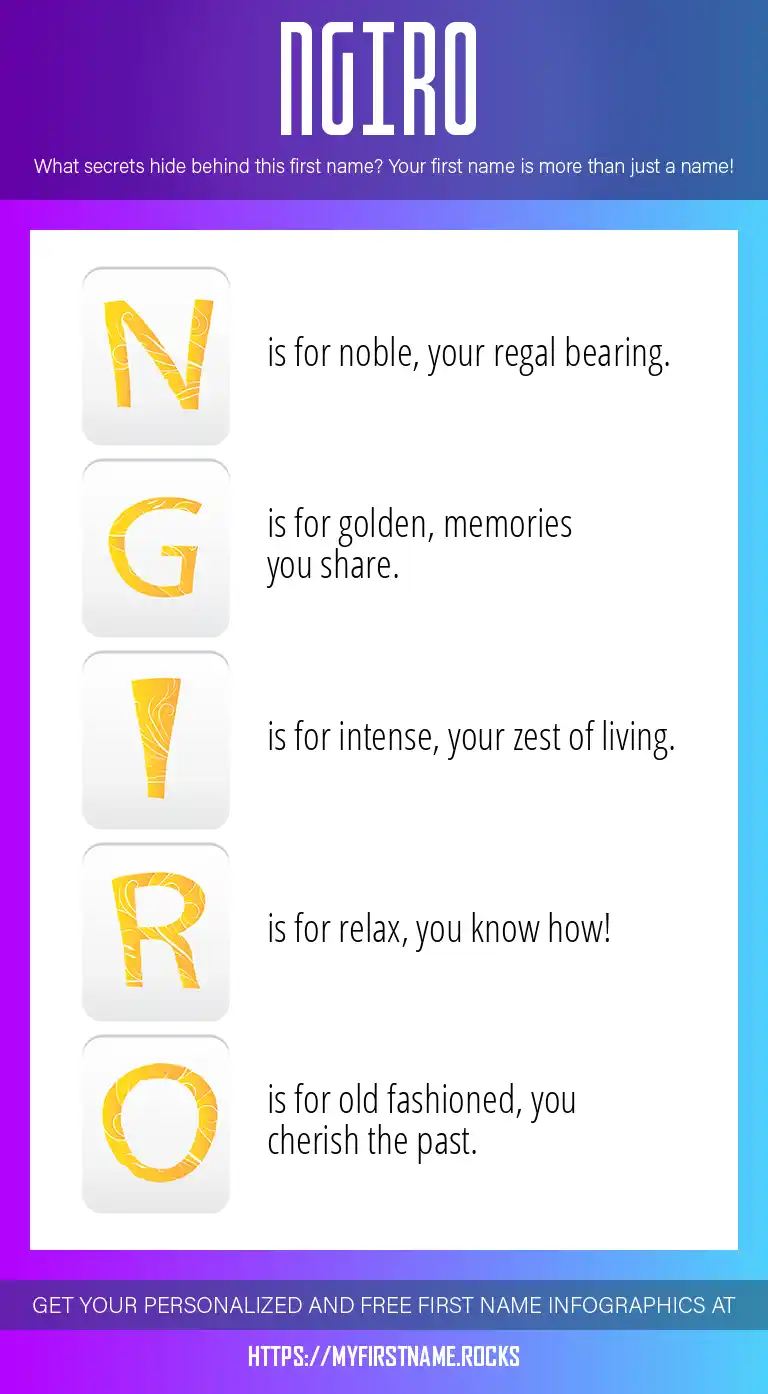 NGIRO

What secrets hide behind this first name? Your first name is more than just a name!

N is for noble, your regal bearing.

G is for golden, memories you share.

I is for intense, your zest of living.

R is for relax, you know how!

O is for old fashioned, you cherish the past.

GET YOUR PERSONALIZED AND FREE FIRST NAME INFOGRAPHICS AT

HTTPS://MYFIRSTNAME.ROCKS