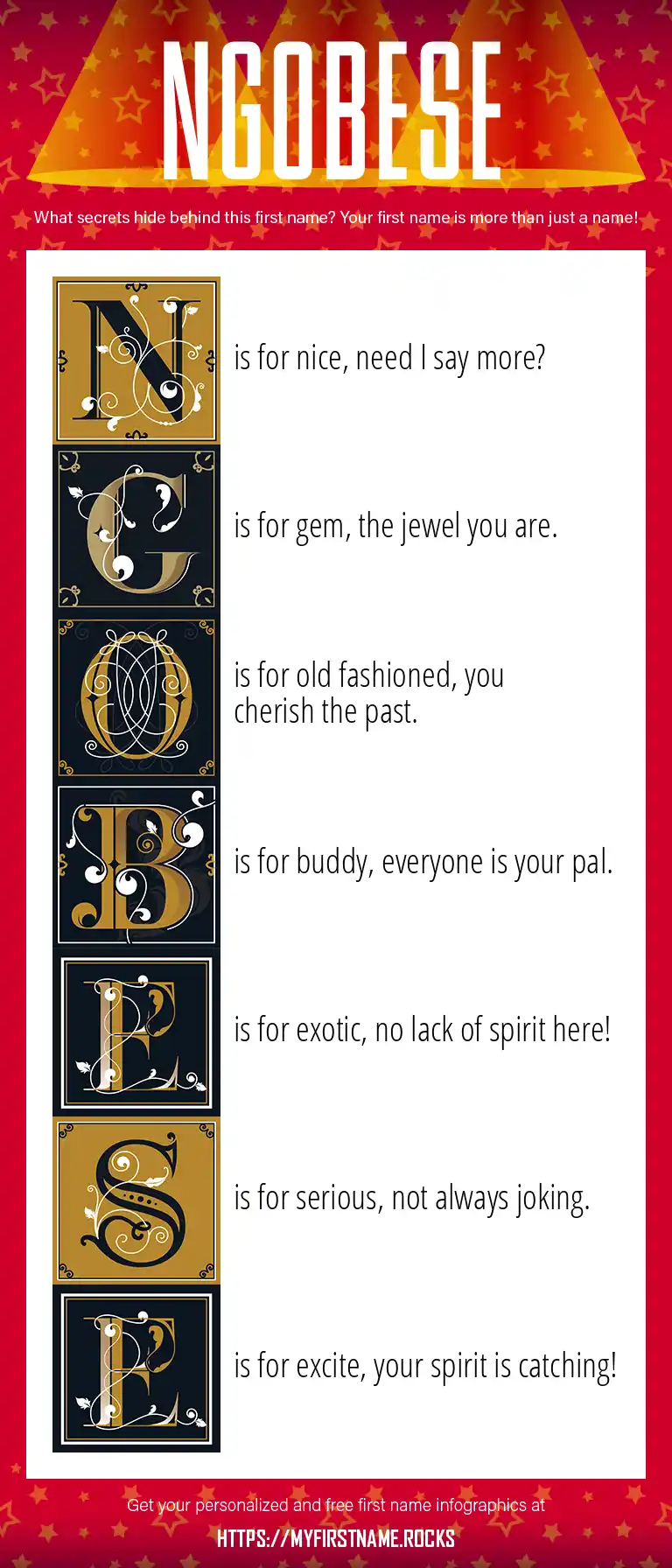 NGOBESE

What secrets hide behind this first name? Your first name is more than just a name!

N is for nice, need I say more?

G is for gem, the jewel you are.

O is for old fashioned, you cherish the past.

B is for buddy, everyone is your pal.

E is for exotic, no lack of spirit here!

S is for serious, not always joking.

E is for excite, your spirit is catching!

Get your personalized and free first name infographics at

HTTPS://MYFIRSTNAME.ROCKS