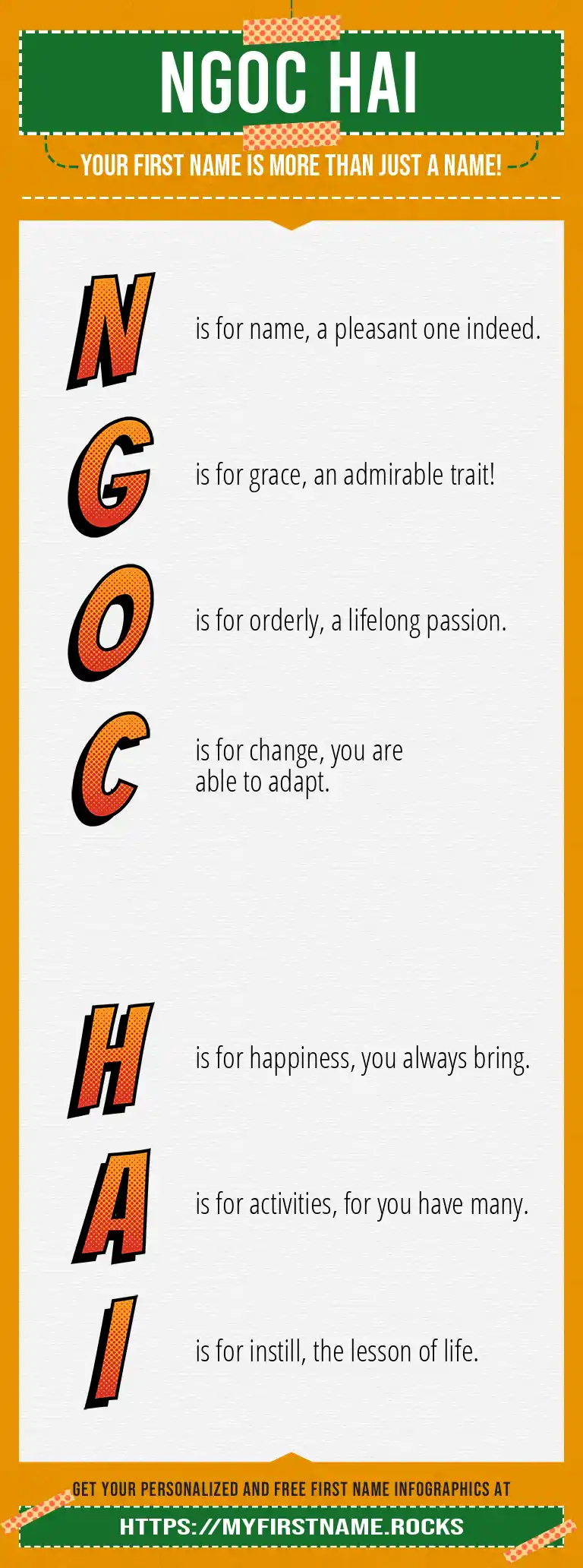 NGOC HAI

YOUR FIRST NAME IS MORE THAN JUST A NAME!

N is for name, a pleasant one indeed.

G is for grace, an admirable trait!

O is for orderly, a lifelong passion.

C is for change, you are able to adapt.

H is for happiness, you always bring.

A is for activities, for you have many.

I is for instill, the lesson of life.

GET YOUR PERSONALIZED AND FREE FIRST NAME INFOGRAPHICS AT

HTTPS://MYFIRSTNAME.ROCKS