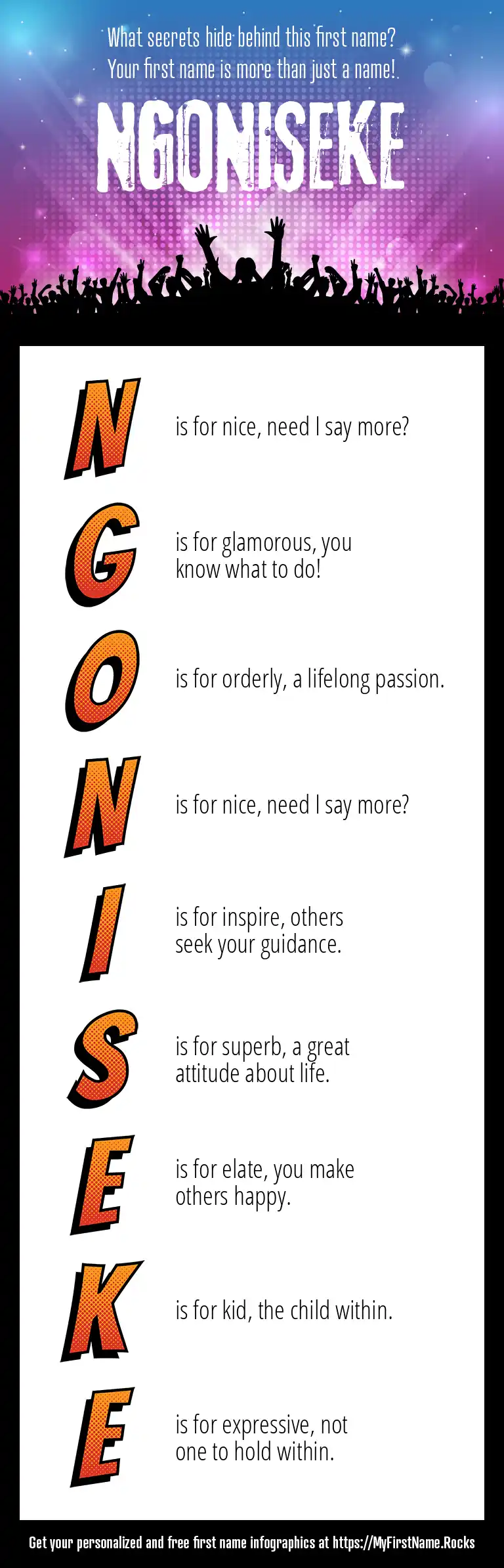 What secrets hide behind this first name?
Your first name is more than just a name!

NGONISEKE

N is for nice, need I say more?

G is for glamorous, you know what to do!

O is for orderly, a lifelong passion.

N is for nice, need I say more?

I is for inspire, others seek your guidance.

S is for superb, a great attitude about life.

E is for elate, you make others happy.

K is for kid, the child within.

E is for expressive, not one to hold within.

Get your personalized and free first name infographics at https://MyFirstName.Rocks