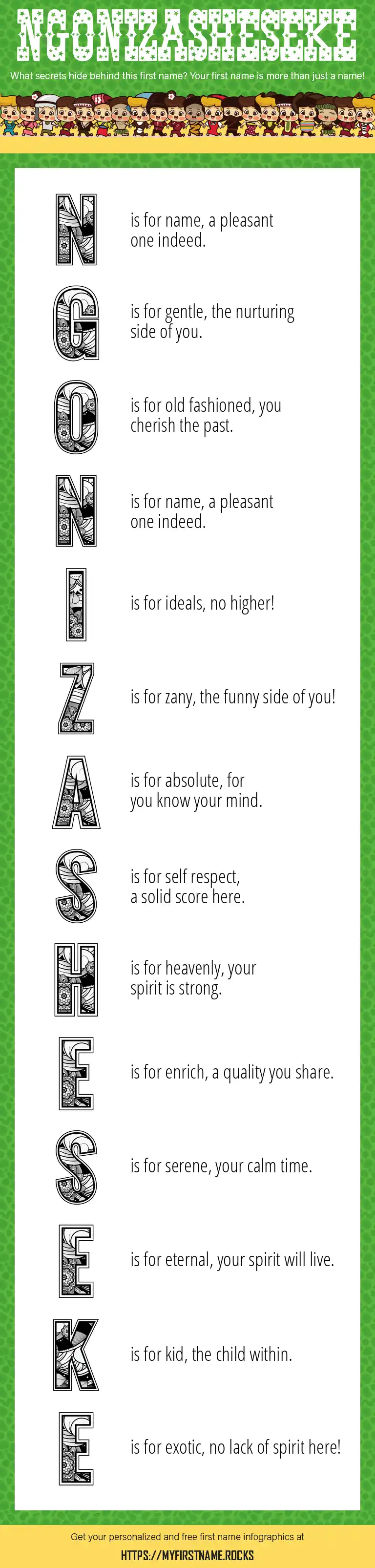 NGONIZASHESEKE

What secrets hide behind this first name? Your first name is more than just a name!

N is for name, a pleasant one indeed.

G is for gentle, the nurturing side of you.

O is for old fashioned, you cherish the past.

N is for name, a pleasant one indeed.

I is for ideals, no higher!

Z is for zany, the funny side of you!

A is for absolute, for you know your mind.

S is for self respect, a solid score here.

H is for heavenly, your spirit is strong.

E is for enrich, a quality you share.

S is for serene, your calm time.

E is for eternal, your spirit will live.

K is for kid, the child within.

E is for exotic, no lack of spirit here!

Get your personalized and free first name infographics at

HTTPS://MYFIRSTNAME.ROCKS