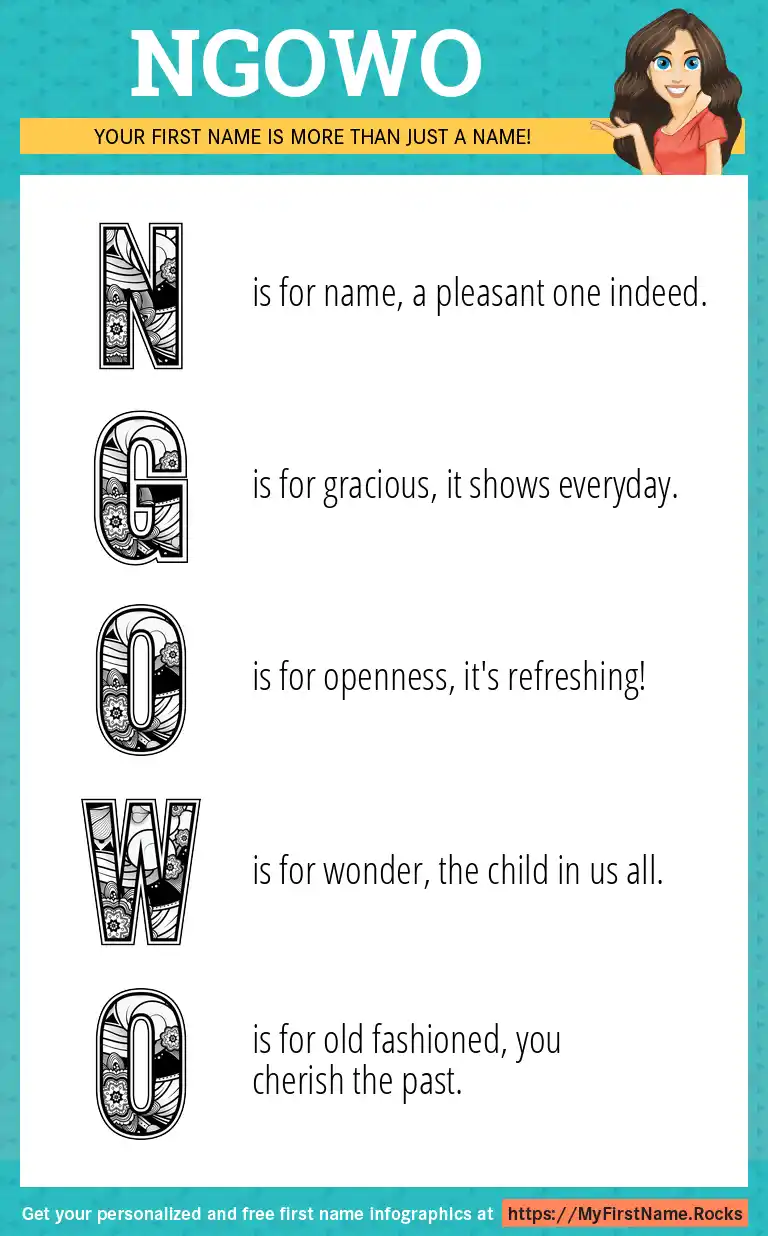 NGOWO

YOUR FIRST NAME IS MORE THAN JUST A NAME!

N is for name, a pleasant one indeed.

G is for gracious, it shows everyday.

O is for openness, it's refreshing!

W is for wonder, the child in us all.

O is for old fashioned, you cherish the past.

Get your personalized and free first name infographics at https://MyFirstName.Rocks