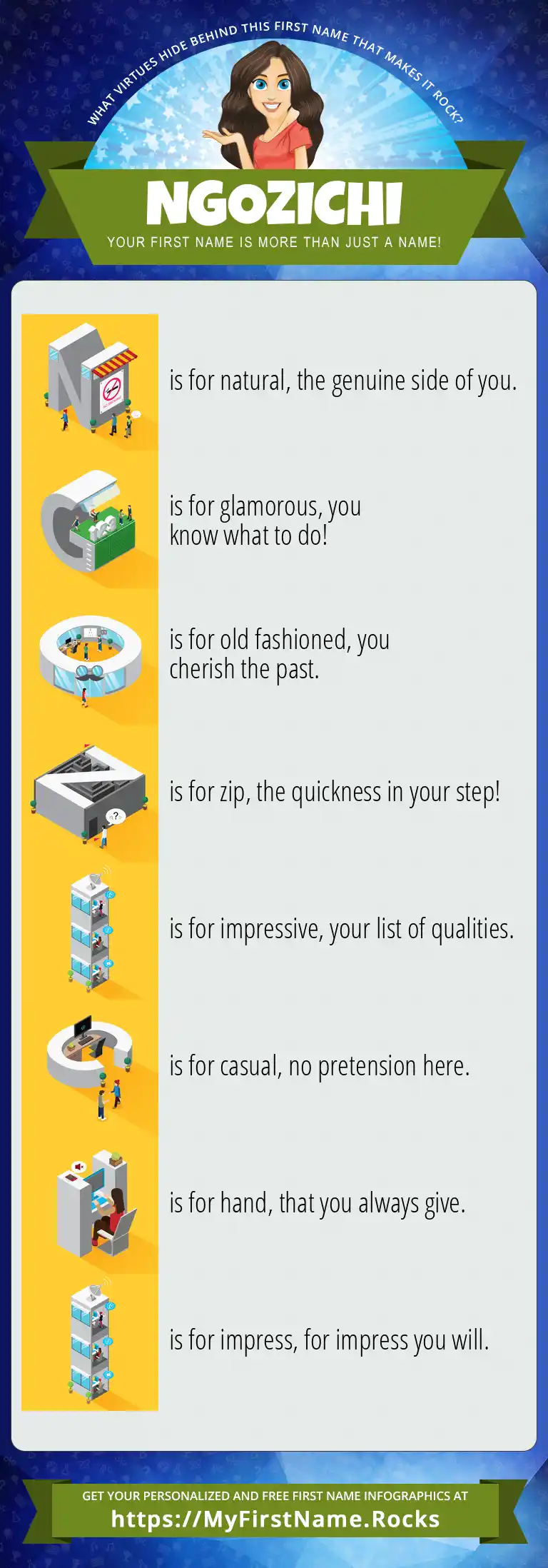 WHAT VIRTUES HIDE BEHIND THIS FIRST NAME THAT MAKES IT ROCK?

NGOZICHI

YOUR FIRST NAME IS MORE THAN JUST A NAME!

N is for natural, the genuine side of you.

G is for glamorous, you know what to do!

O is for old fashioned, you cherish the past.

Z is for zip, the quickness in your step!

I is for impressive, your list of qualities.

C is for casual, no pretension here.

H is for hand, that you always give.

I is for impress, for impress you will.

GET YOUR PERSONALIZED AND FREE FIRST NAME INFOGRAPHICS AT
https://MyFirstName.Rocks