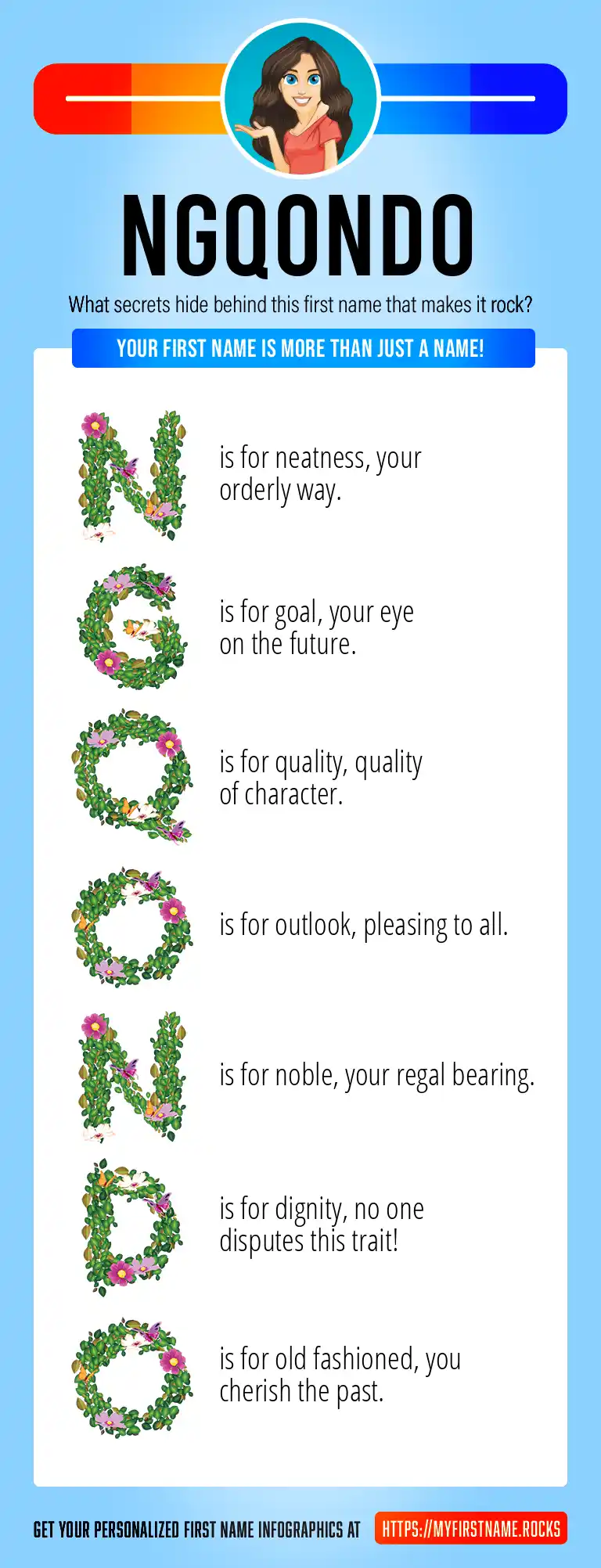 NGQONDO

What secrets hide behind this first name that makes it rock?

YOUR FIRST NAME IS MORE THAN JUST A NAME!

N is for neatness, your orderly way.

G is for goal, your eye on the future.

Q is for quality, quality of character.

O is for outlook, pleasing to all.

N is for noble, your regal bearing.

D is for dignity, no one disputes this trait!

O is for old fashioned, you cherish the past.

GET YOUR PERSONALIZED FIRST NAME INFOGRAPHICS AT HTTPS://MYFIRSTNAME.ROCKS