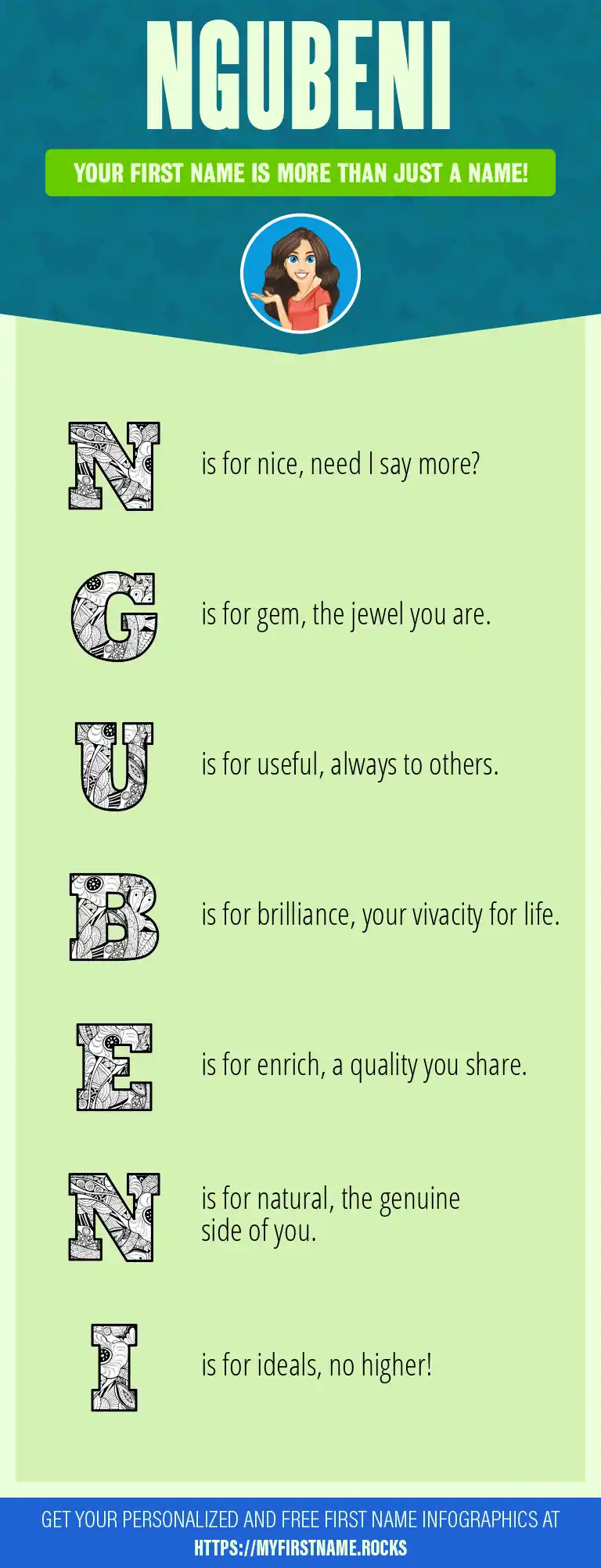 NGUBENI

YOUR FIRST NAME IS MORE THAN JUST A NAME!

N is for nice, need I say more?

G is for gem, the jewel you are.

U is for useful, always to others.

B is for brilliance, your vivacity for life.

E is for enrich, a quality you share.

N is for natural, the genuine side of you.

I is for ideals, no higher!

GET YOUR PERSONALIZED AND FREE FIRST NAME INFOGRAPHICS AT HTTPS://MYFIRSTNAME.ROCKS