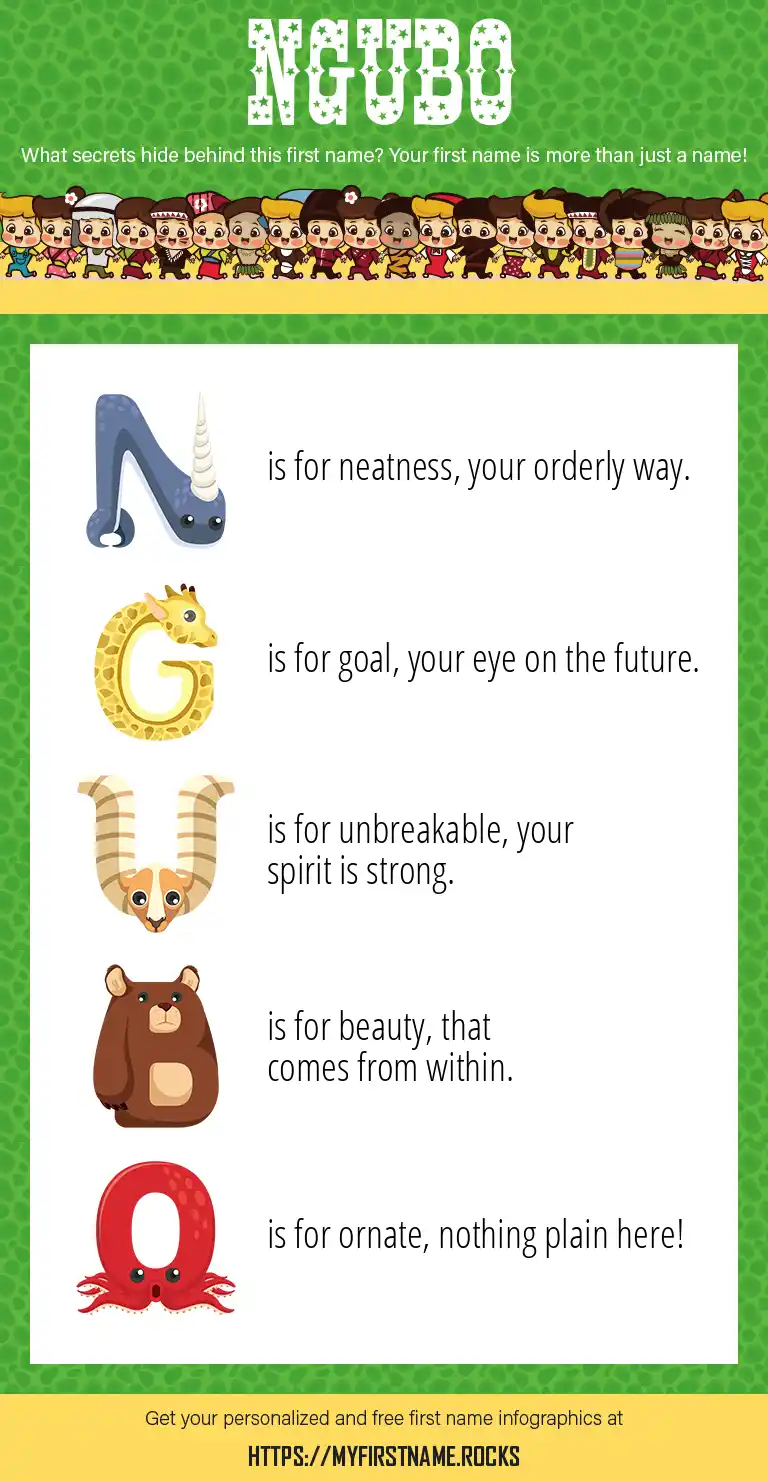 NGUBO

What secrets hide behind this first name? Your first name is more than just a name!

N is for neatness, your orderly way.

G is for goal, your eye on the future.

U is for unbreakable, your spirit is strong.

B is for beauty, that comes from within.

O is for ornate, nothing plain here!

Get your personalized and free first name infographics at

HTTPS://MYFIRSTNAME.ROCKS