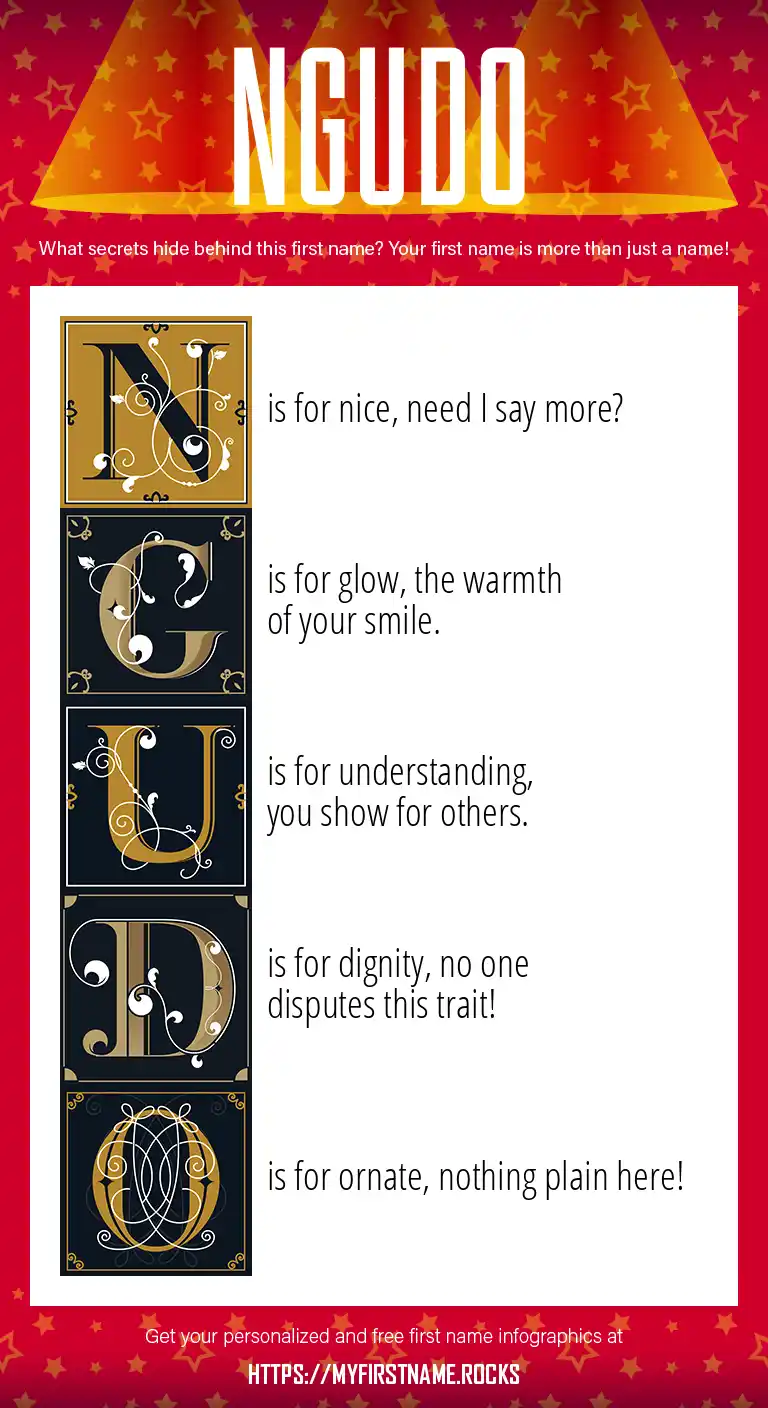 NGUDO

What secrets hide behind this first name? Your first name is more than just a name!

N is for nice, need I say more?

G is for glow, the warmth of your smile.

U is for understanding, you show for others.

D is for dignity, no one disputes this trait!

O is for ornate, nothing plain here!

Get your personalized and free first name infographics at

HTTPS://MYFIRSTNAME.ROCKS