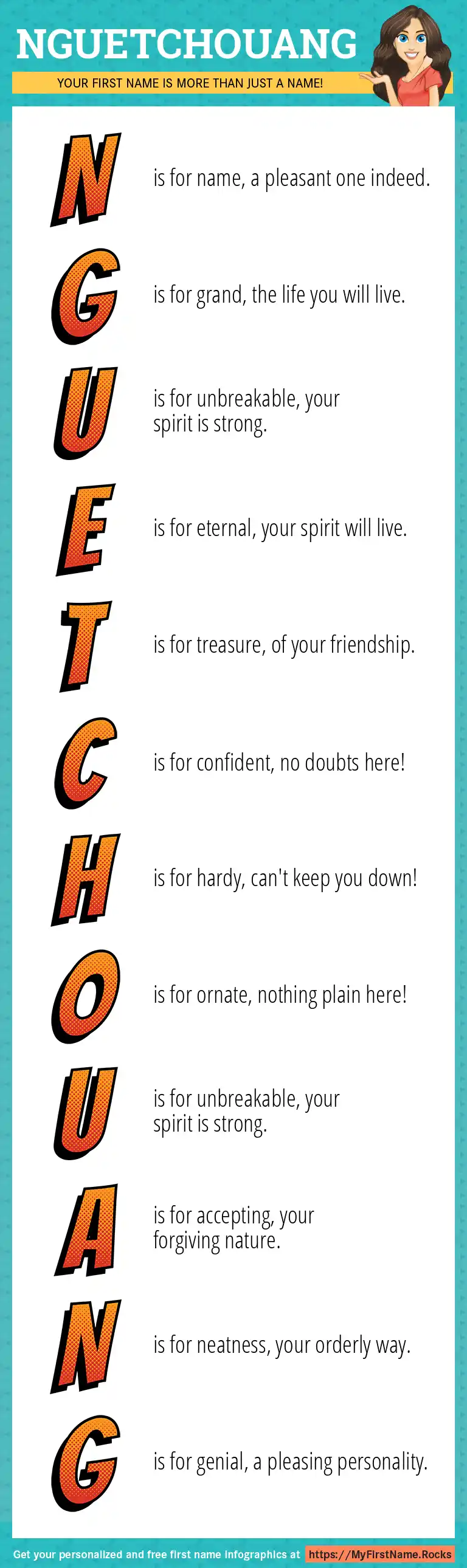 NGUETCHOUANG

YOUR FIRST NAME IS MORE THAN JUST A NAME!

N is for name, a pleasant one indeed.

G is for grand, the life you will live.

U is for unbreakable, your spirit is strong.

E is for eternal, your spirit will live.

T is for treasure, of your friendship.

C is for confident, no doubts here!

H is for hardy, can't keep you down!

O is for ornate, nothing plain here!

U is for unbreakable, your spirit is strong.

A is for accepting, your forgiving nature.

N is for neatness, your orderly way.

G is for genial, a pleasing personality.

Get your personalized and free first name infographics at https://MyFirstName.Rocks