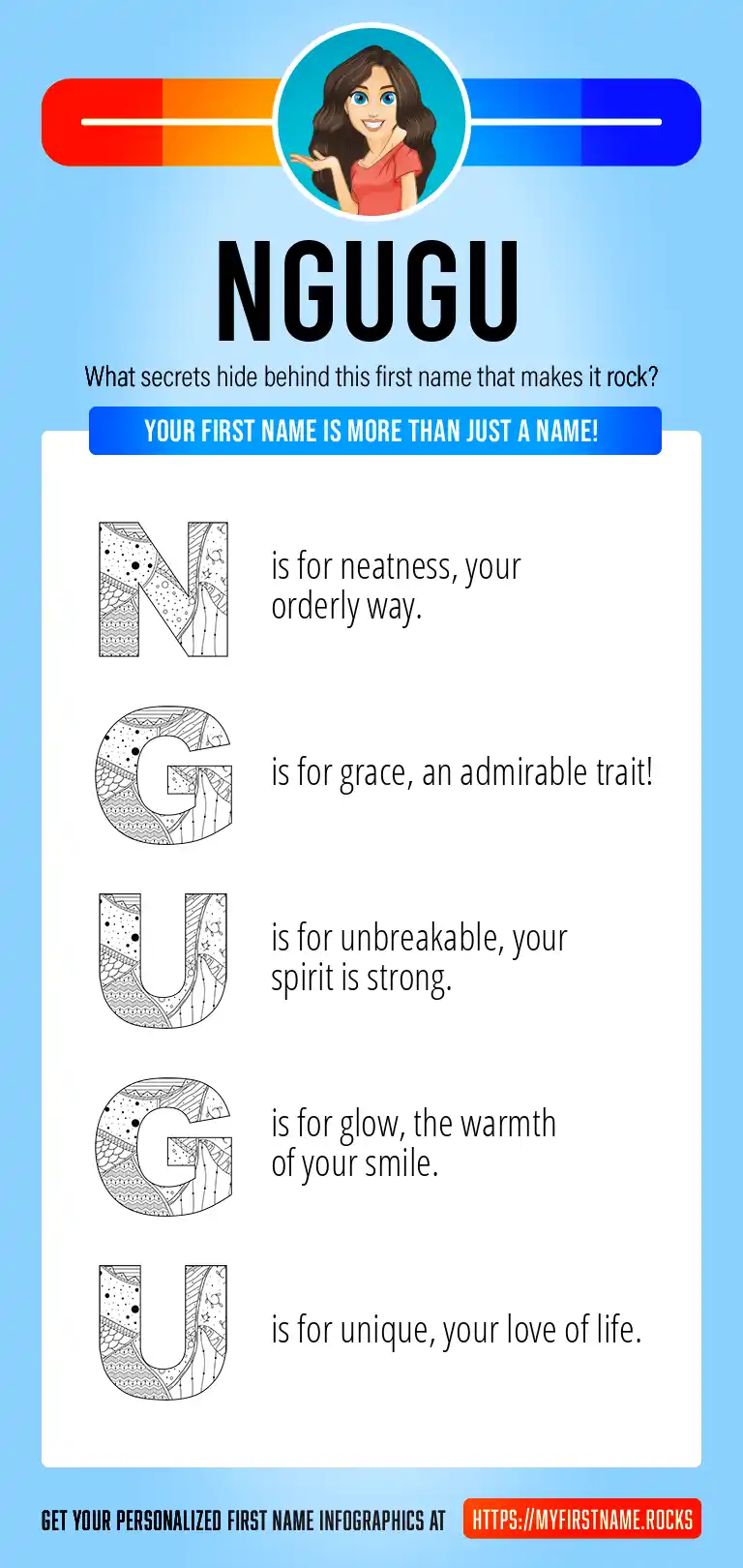 NGUGU

What secrets hide behind this first name that makes it rock?

YOUR FIRST NAME IS MORE THAN JUST A NAME!

N is for neatness, your orderly way.

G is for grace, an admirable trait!

U is for unbreakable, your spirit is strong.

G is for glow, the warmth of your smile.

U is for unique, your love of life.

GET YOUR PERSONALIZED FIRST NAME INFOGRAPHICS AT HTTPS://MYFIRSTNAME.ROCKS