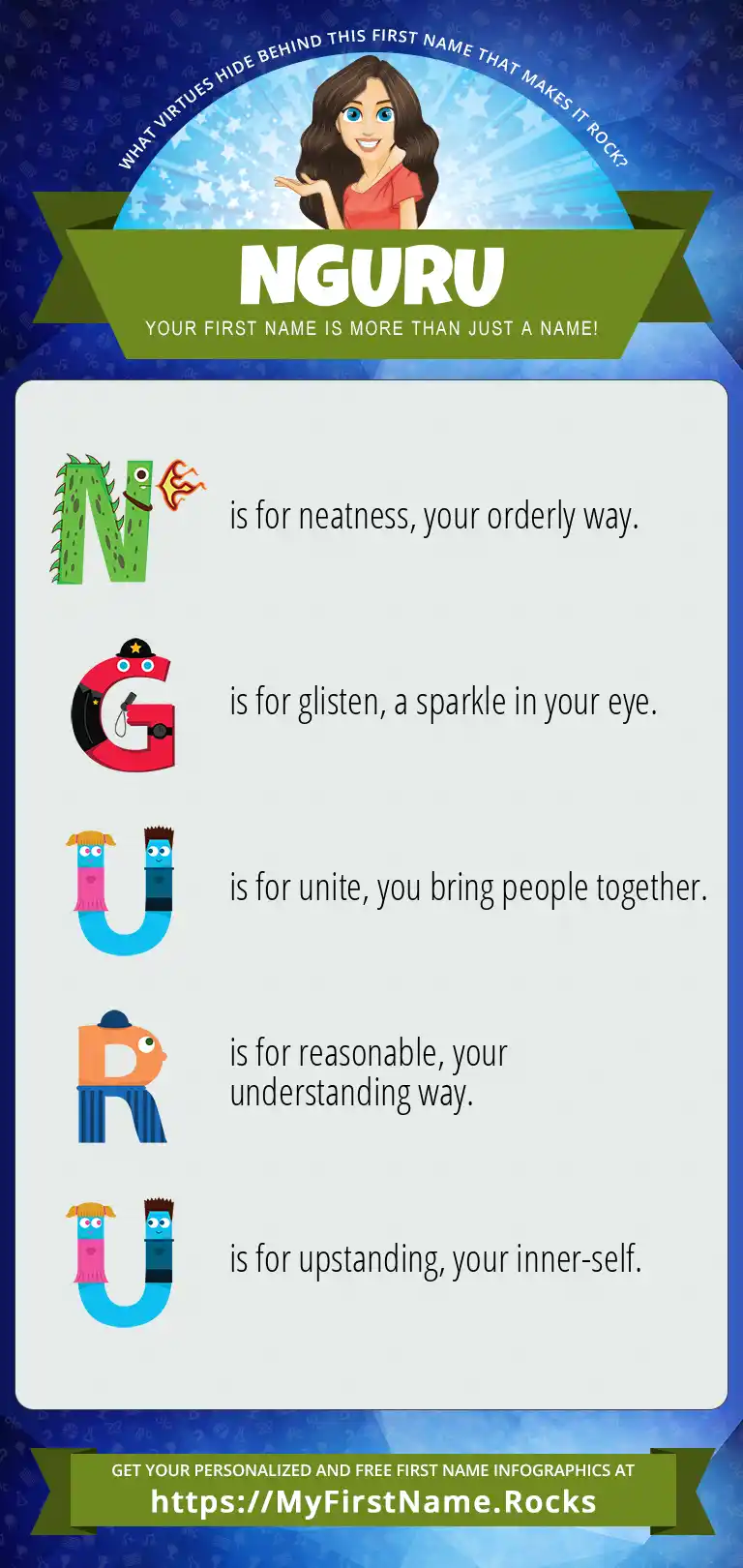 WHAT VIRTUES HIDE BEHIND THIS FIRST NAME THAT MAKES IT ROCK?

NGURU

YOUR FIRST NAME IS MORE THAN JUST A NAME!

N is for neatness, your orderly way.

G is for glisten, a sparkle in your eye.

U is for unite, you bring people together.

R is for reasonable, your understanding way.

U is for upstanding, your inner-self.

GET YOUR PERSONALIZED AND FREE FIRST NAME INFOGRAPHICS AT

https://MyFirstName.Rocks