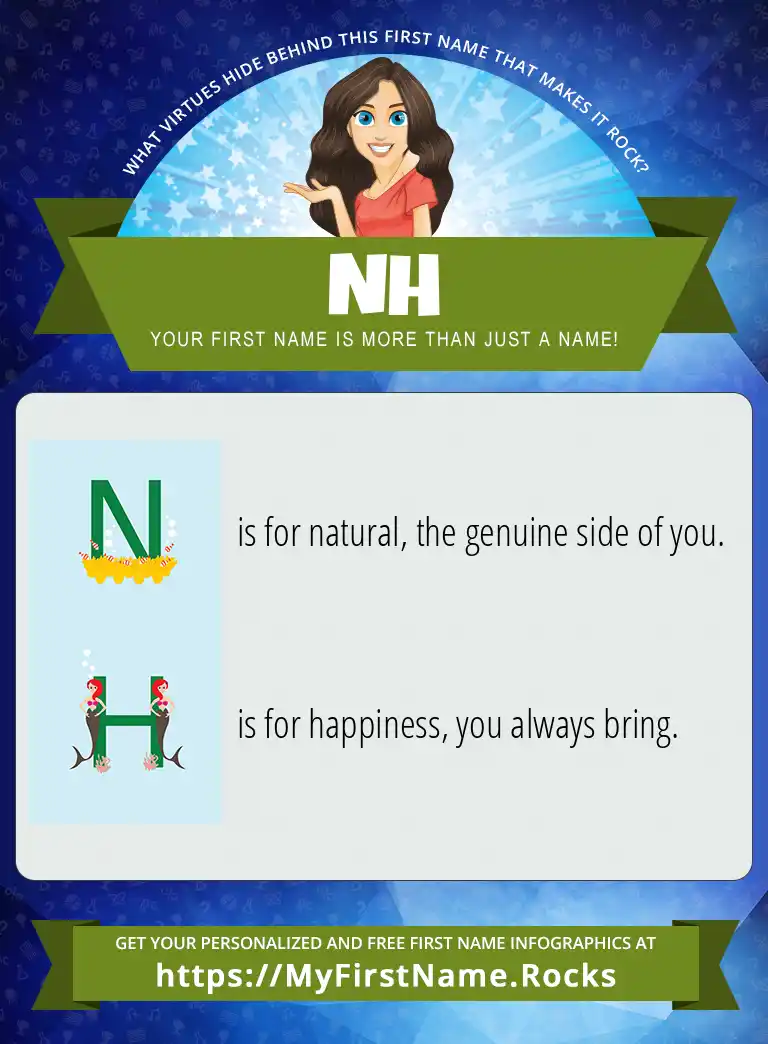 WHAT VIRTUES HIDE BEHIND THIS FIRST NAME THAT MAKES IT ROCK?

NH

YOUR FIRST NAME IS MORE THAN JUST A NAME!

N is for natural, the genuine side of you.

H is for happiness, you always bring.

GET YOUR PERSONALIZED AND FREE FIRST NAME INFOGRAPHICS AT
https://MyFirstName.Rocks