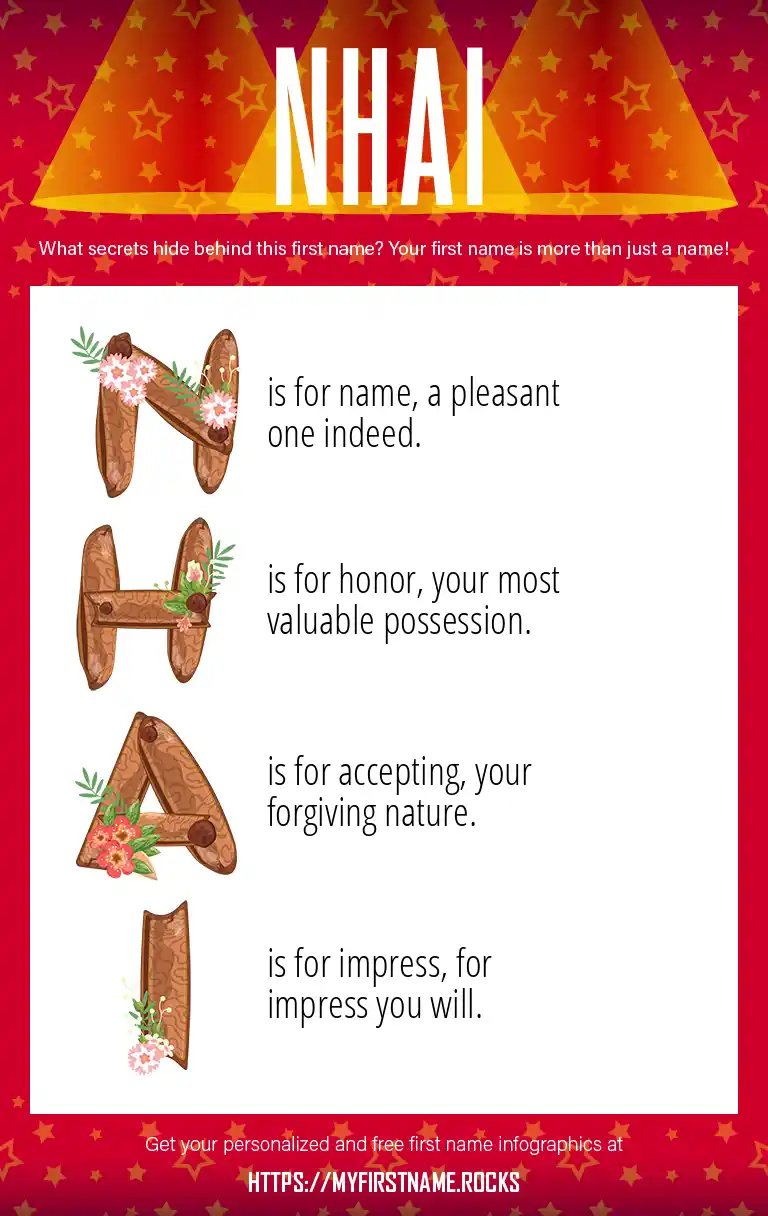 NHAI

What secrets hide behind this first name? Your first name is more than just a name!

N is for name, a pleasant one indeed.

H is for honor, your most valuable possession.

A is for accepting, your forgiving nature.

I is for impress, for impress you will.

Get your personalized and free first name infographics at

HTTPS://MYFIRSTNAME.ROCKS