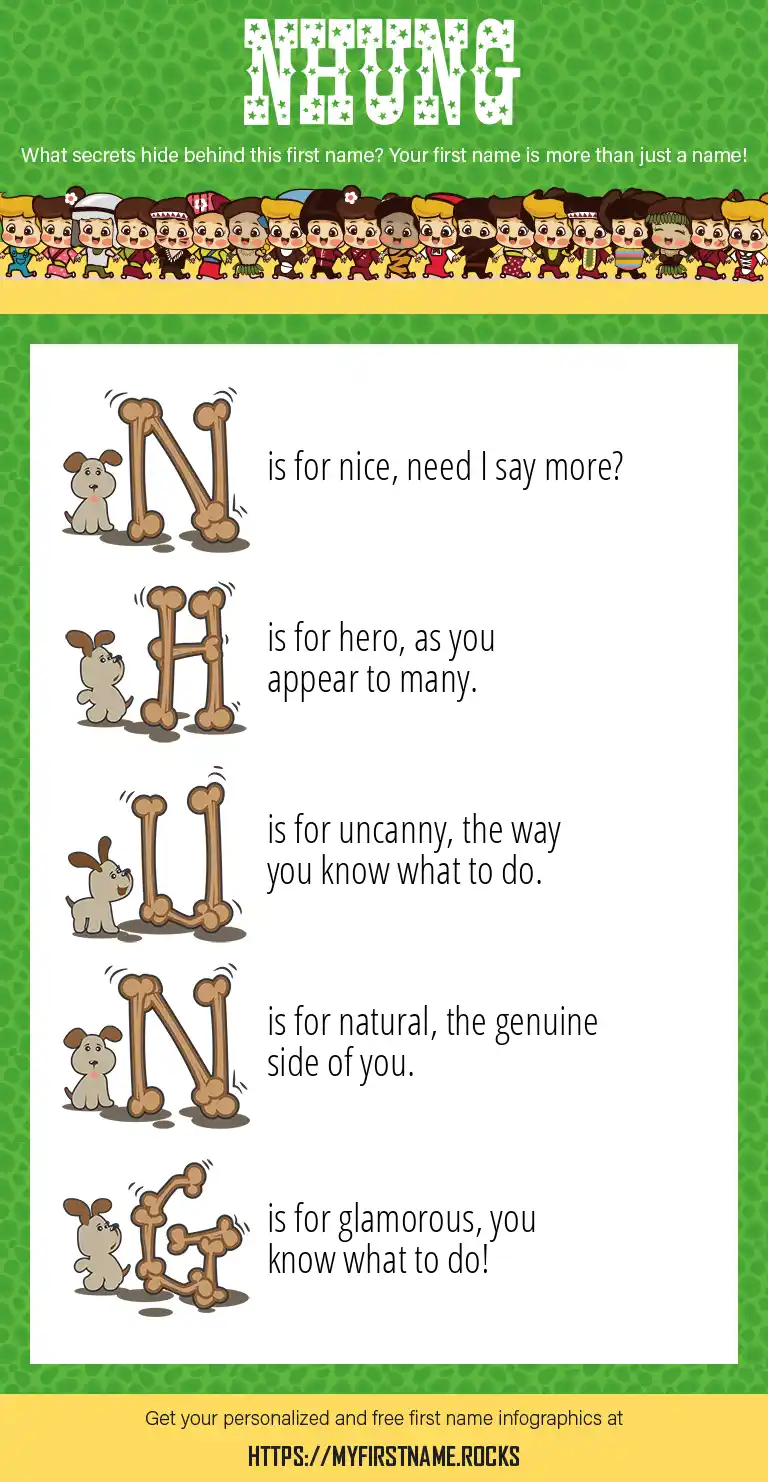 NHUNG

What secrets hide behind this first name? Your first name is more than just a name!

N is for nice, need I say more?

H is for hero, as you appear to many.

U is for uncanny, the way you know what to do.

N is for natural, the genuine side of you.

G is for glamorous, you know what to do!

Get your personalized and free first name infographics at

HTTPS://MYFIRSTNAME.ROCKS