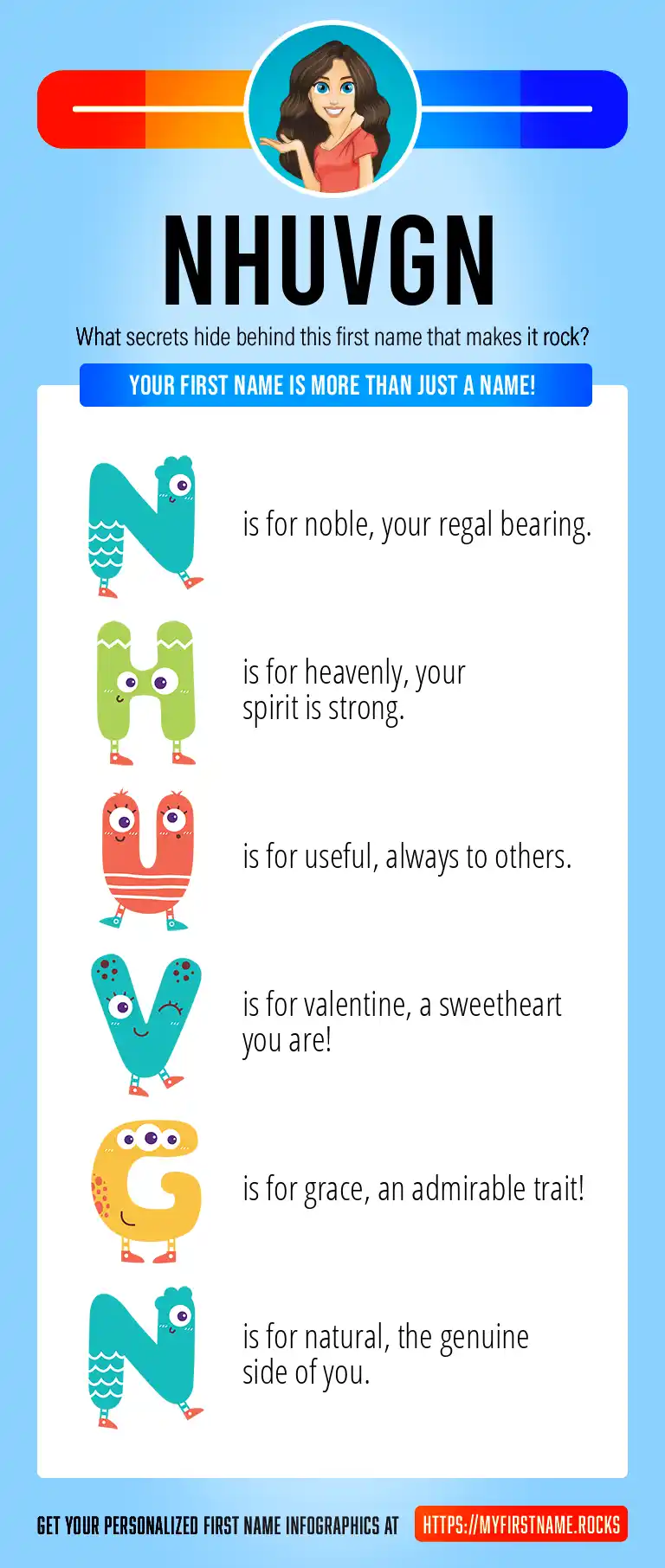 NHUVGN

What secrets hide behind this first name that makes it rock?

YOUR FIRST NAME IS MORE THAN JUST A NAME!

N is for noble, your regal bearing.

H is for heavenly, your spirit is strong.

U is for useful, always to others.

V is for valentine, a sweetheart you are!

G is for grace, an admirable trait!

N is for natural, the genuine side of you.

GET YOUR PERSONALIZED FIRST NAME INFOGRAPHICS AT HTTPS://MYFIRSTNAME.ROCKS