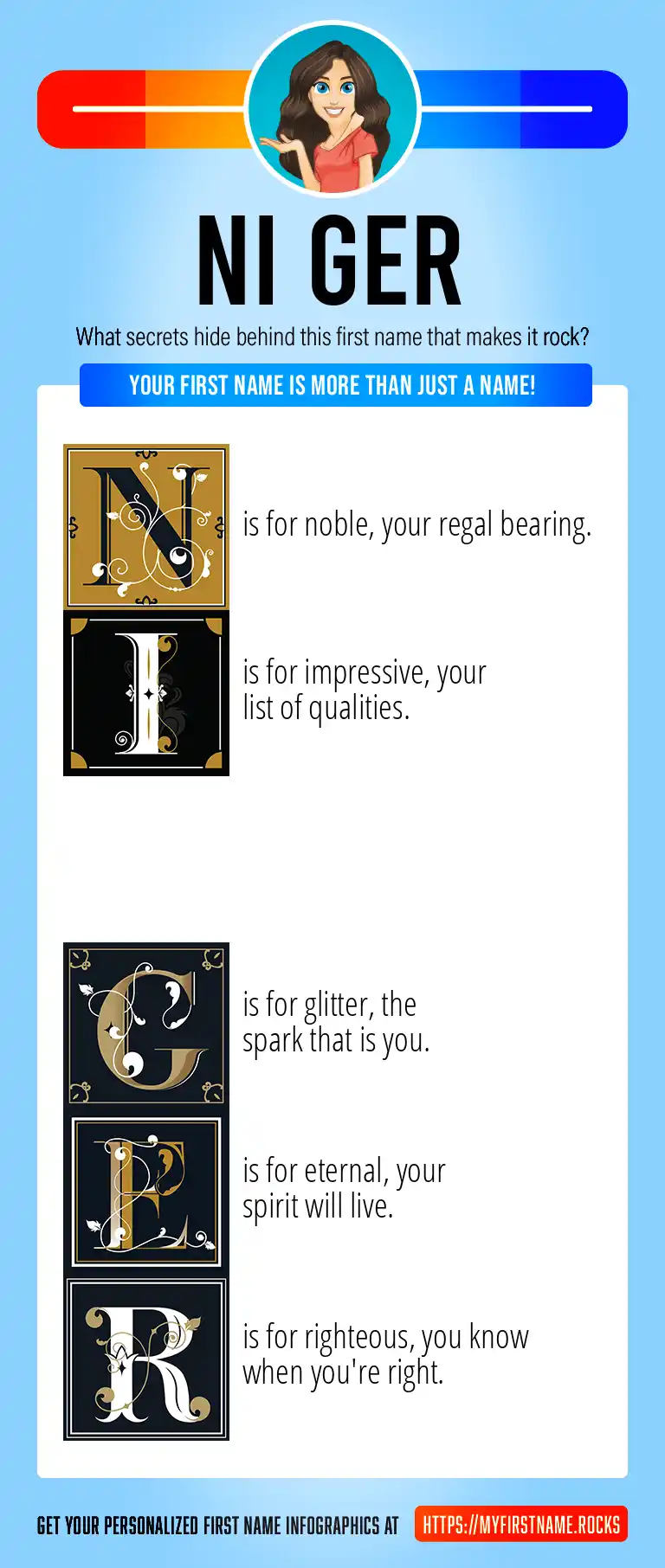 NI GER

What secrets hide behind this first name that makes it rock?

YOUR FIRST NAME IS MORE THAN JUST A NAME!

N is for noble, your regal bearing.

I is for impressive, your list of qualities.

G is for glitter, the spark that is you.

E is for eternal, your spirit will live.

R is for righteous, you know when you're right.

GET YOUR PERSONALIZED FIRST NAME INFOGRAPHICS AT HTTPS://MYFIRSTNAME.ROCKS