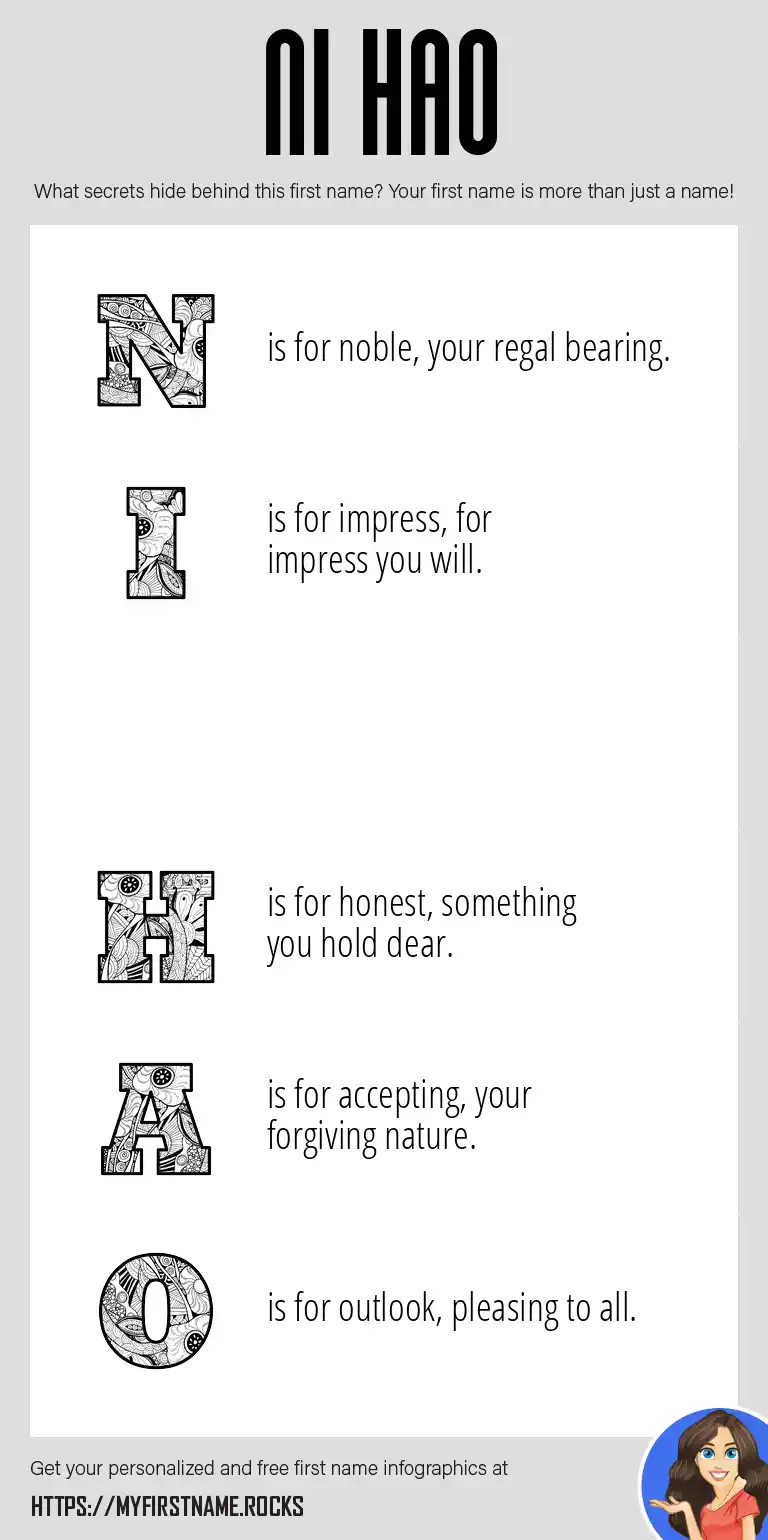 NI HAO

What secrets hide behind this first name? Your first name is more than just a name!

N is for noble, your regal bearing.

I is for impress, for impress you will.

H is for honest, something you hold dear.

A is for accepting, your forgiving nature.

O is for outlook, pleasing to all.

Get your personalized and free first name infographics at

HTTPS://MYFIRSTNAME.ROCKS