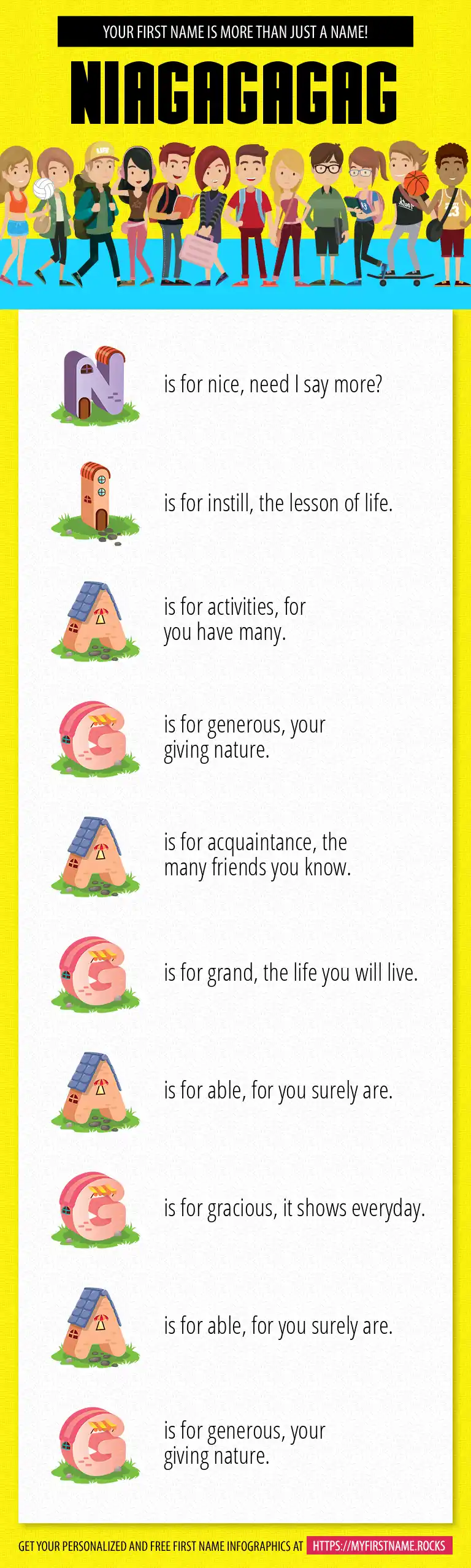 YOUR FIRST NAME IS MORE THAN JUST A NAME!

NIAGAGAGAG

N is for nice, need I say more?

I is for instill, the lesson of life.

A is for activities, for you have many.

G is for generous, your giving nature.

A is for acquaintance, the many friends you know.

G is for grand, the life you will live.

A is for able, for you surely are.

G is for gracious, it shows everyday.

A is for able, for you surely are.

G is for generous, your giving nature.

GET YOUR PERSONALIZED AND FREE FIRST NAME INFOGRAPHICS AT HTTPS://MYFIRSTNAME.ROCKS