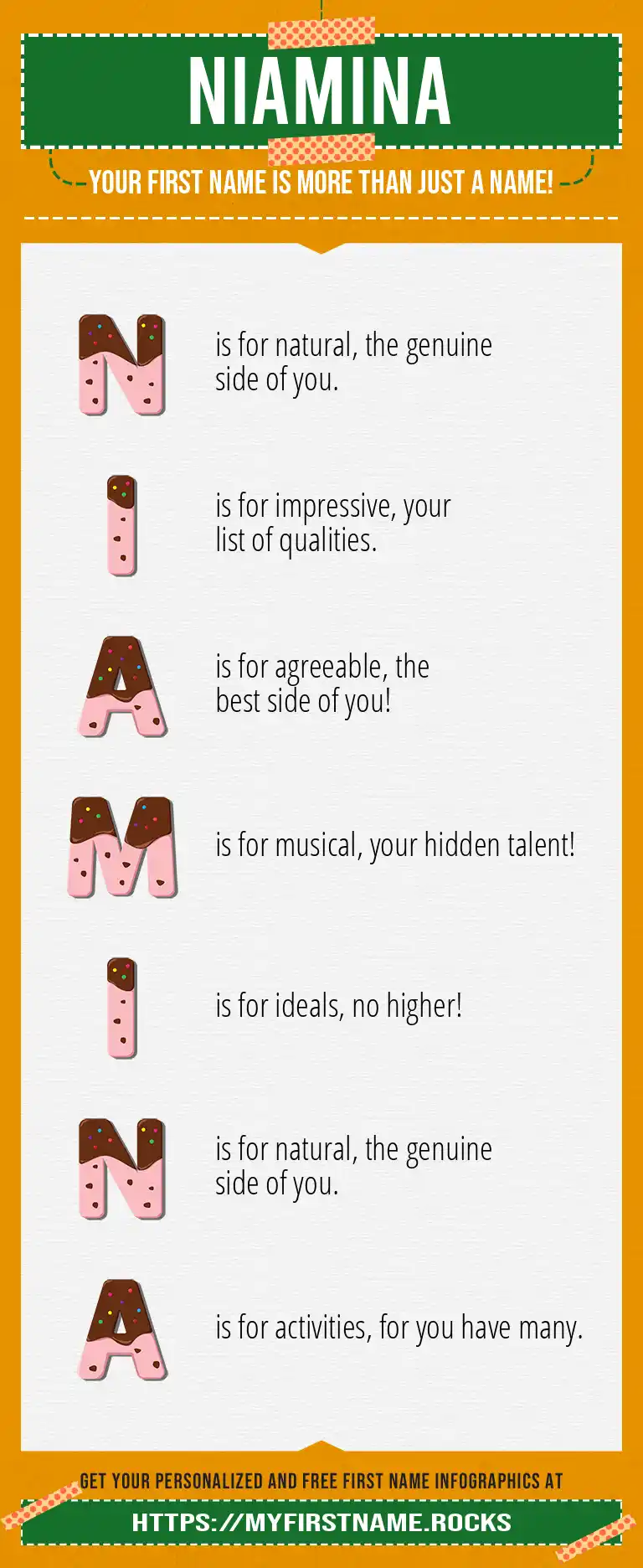 NIAMINA

YOUR FIRST NAME IS MORE THAN JUST A NAME!

N

is for natural, the genuine side of you.

I

is for impressive, your list of qualities.

A

is for agreeable, the best side of you!

M

is for musical, your hidden talent!

I

is for ideals, no higher!

N

is for natural, the genuine side of you.

A

is for activities, for you have many.

GET YOUR PERSONALIZED AND FREE FIRST NAME INFOGRAPHICS AT

HTTPS://MYFIRSTNAME.ROCKS