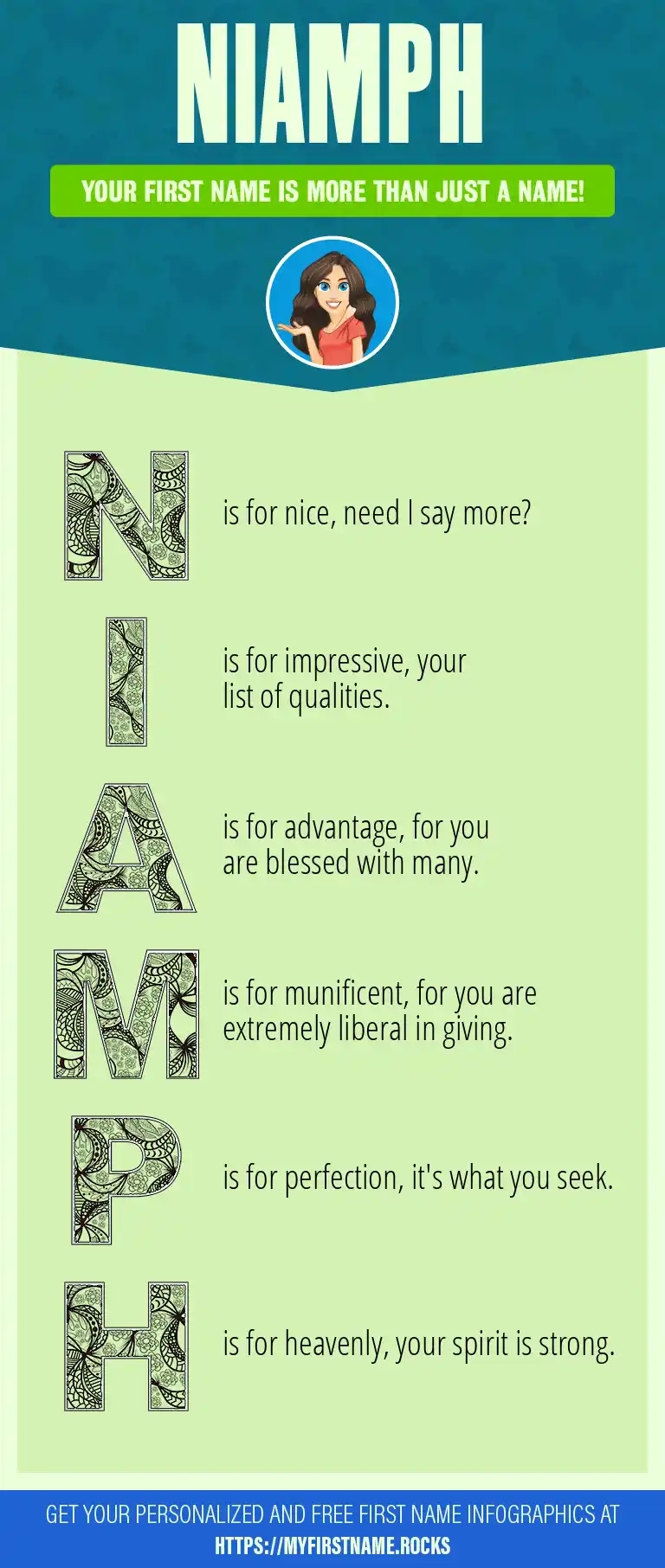 NIAMPH

YOUR FIRST NAME IS MORE THAN JUST A NAME!

N is for nice, need I say more?

I is for impressive, your list of qualities.

A is for advantage, for you are blessed with many.

M is for munificent, for you are extremely liberal in giving.

P is for perfection, it's what you seek.

H is for heavenly, your spirit is strong.

GET YOUR PERSONALIZED AND FREE FIRST NAME INFOGRAPHICS AT HTTPS://MYFIRSTNAME.ROCKS