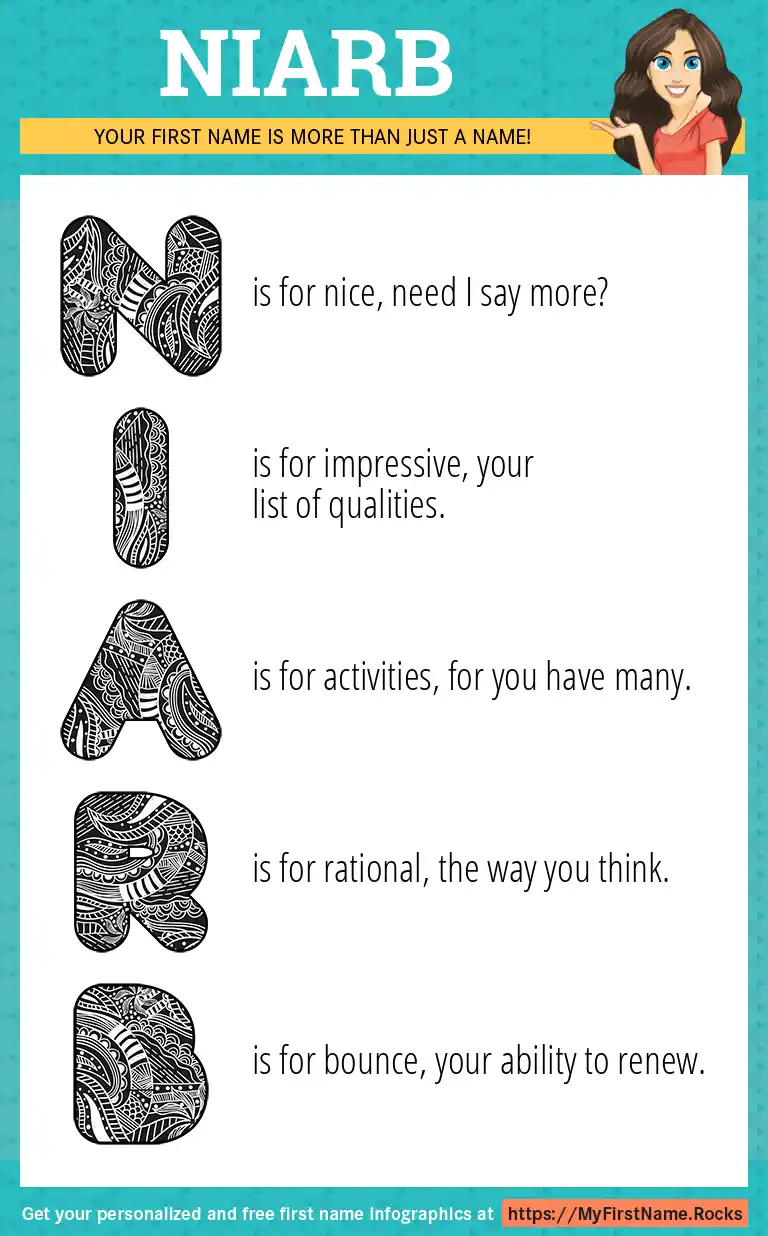 NIARB

YOUR FIRST NAME IS MORE THAN JUST A NAME!

N is for nice, need I say more?

I is for impressive, your list of qualities.

A is for activities, for you have many.

R is for rational, the way you think.

B is for bounce, your ability to renew.

Get your personalized and free first name infographics at https://MyFirstName.Rocks