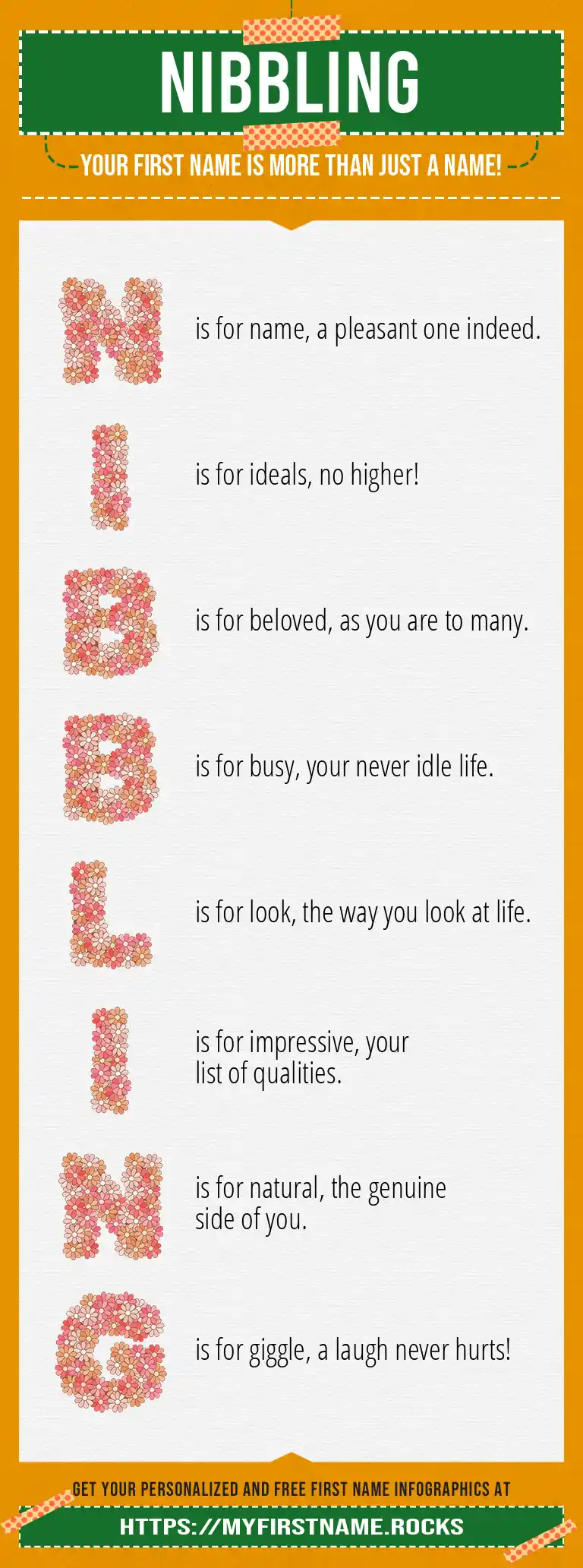 NIBBLING

YOUR FIRST NAME IS MORE THAN JUST A NAME!

N is for name, a pleasant one indeed.

I is for ideals, no higher!

B is for beloved, as you are to many.

B is for busy, your never idle life.

L is for look, the way you look at life.

I is for impressive, your list of qualities.

N is for natural, the genuine side of you.

G is for giggle, a laugh never hurts!

GET YOUR PERSONALIZED AND FREE FIRST NAME INFOGRAPHICS AT

HTTPS://MYFIRSTNAME.ROCKS