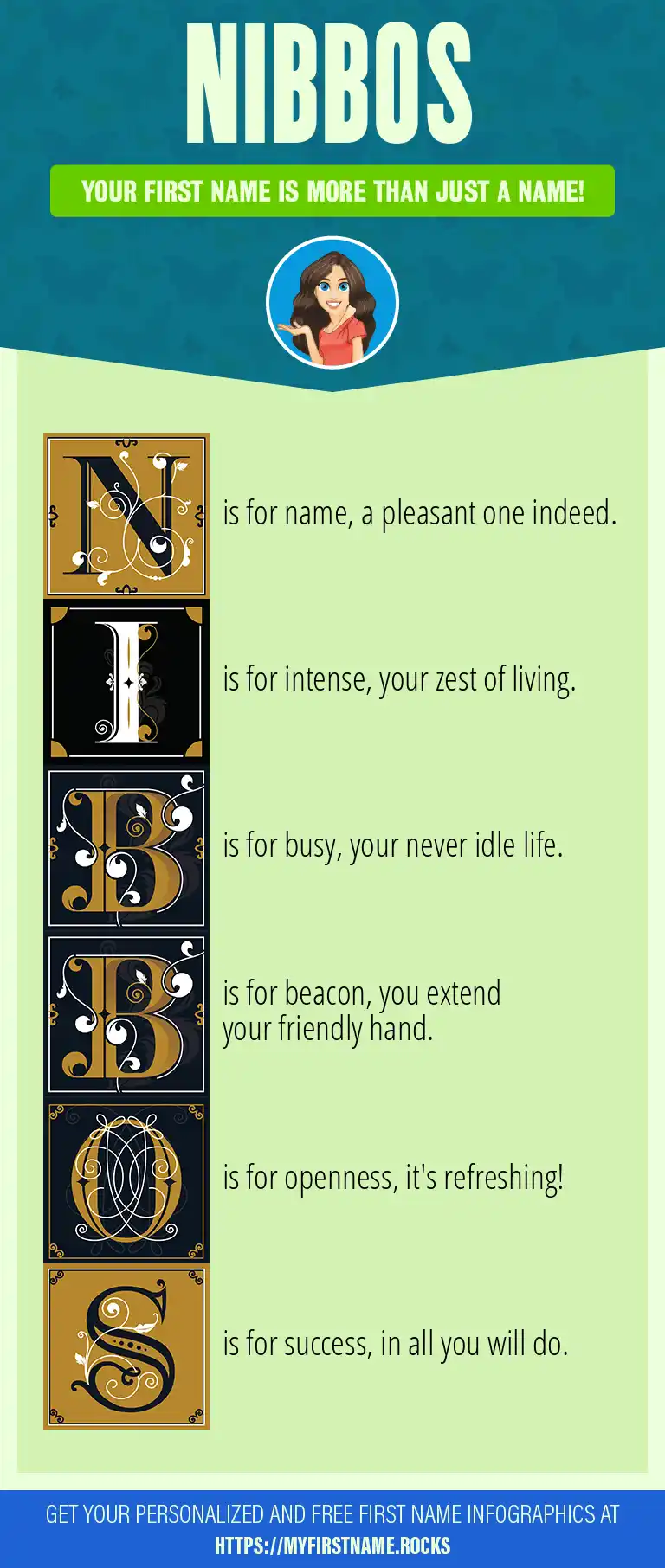 NIBBOS

YOUR FIRST NAME IS MORE THAN JUST A NAME!

N is for name, a pleasant one indeed.

I is for intense, your zest of living.

B is for busy, your never idle life.

B is for beacon, you extend your friendly hand.

O is for openness, it's refreshing!

S is for success, in all you will do.

GET YOUR PERSONALIZED AND FREE FIRST NAME INFOGRAPHICS AT HTTPS://MYFIRSTNAME.ROCKS