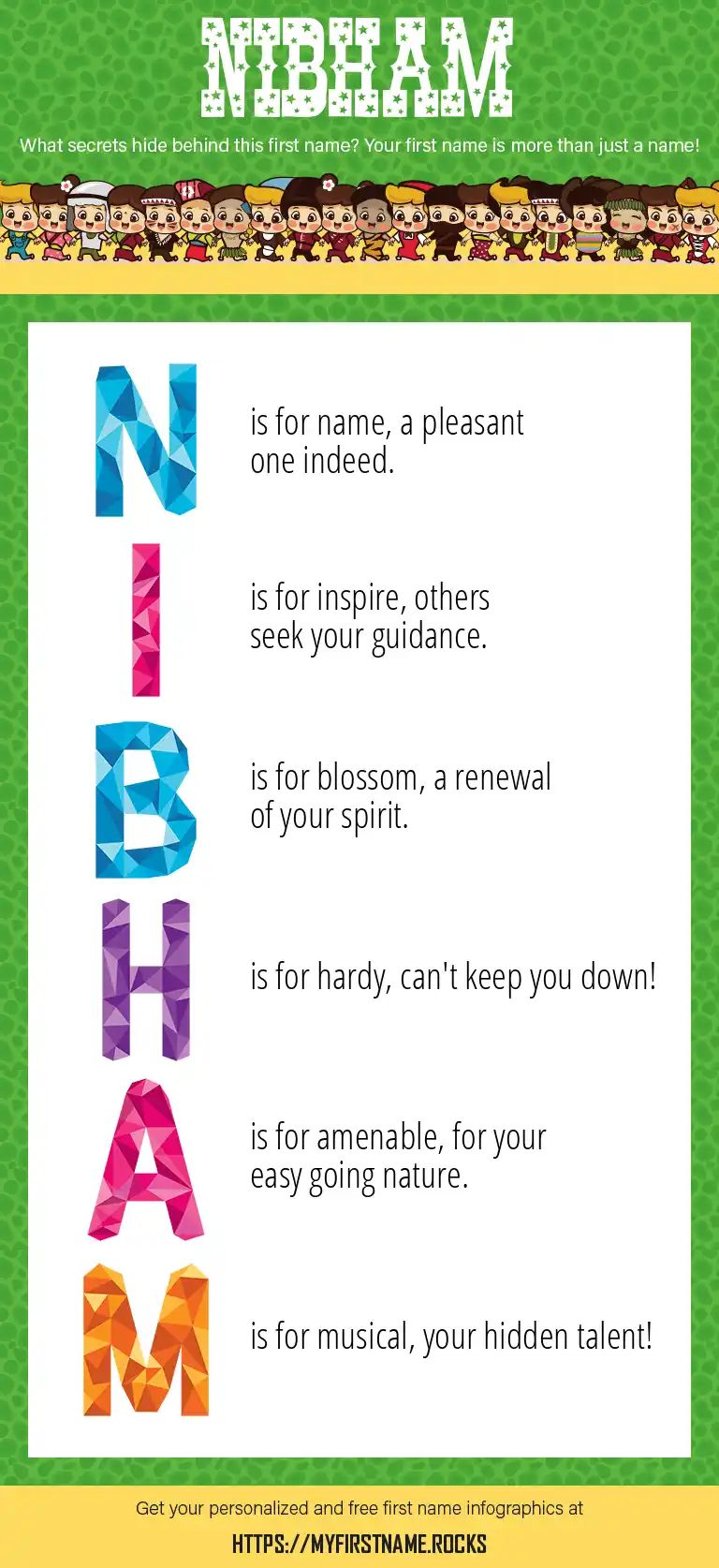 NIBHAM

What secrets hide behind this first name? Your first name is more than just a name!

N is for name, a pleasant one indeed.

I is for inspire, others seek your guidance.

B is for blossom, a renewal of your spirit.

H is for hardy, can't keep you down!

A is for amenable, for your easy going nature.

M is for musical, your hidden talent!

Get your personalized and free first name infographics at

HTTPS://MYFIRSTNAME.ROCKS