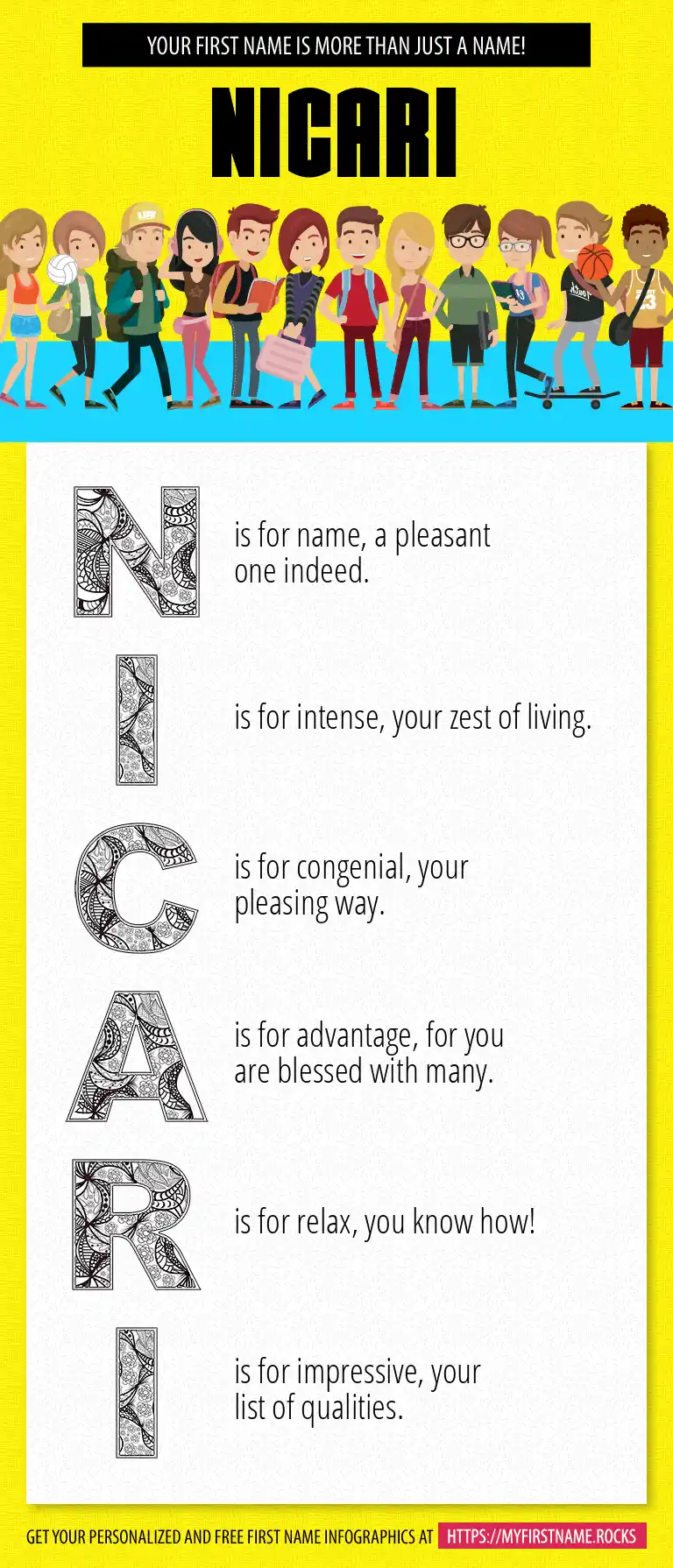 YOUR FIRST NAME IS MORE THAN JUST A NAME!

NICARI

N is for name, a pleasant one indeed.

I is for intense, your zest of living.

C is for congenial, your pleasing way.

A is for advantage, for you are blessed with many.

R is for relax, you know how!

I is for impressive, your list of qualities.

GET YOUR PERSONALIZED AND FREE FIRST NAME INFOGRAPHICS AT HTTPS://MYFIRSTNAME.ROCKS