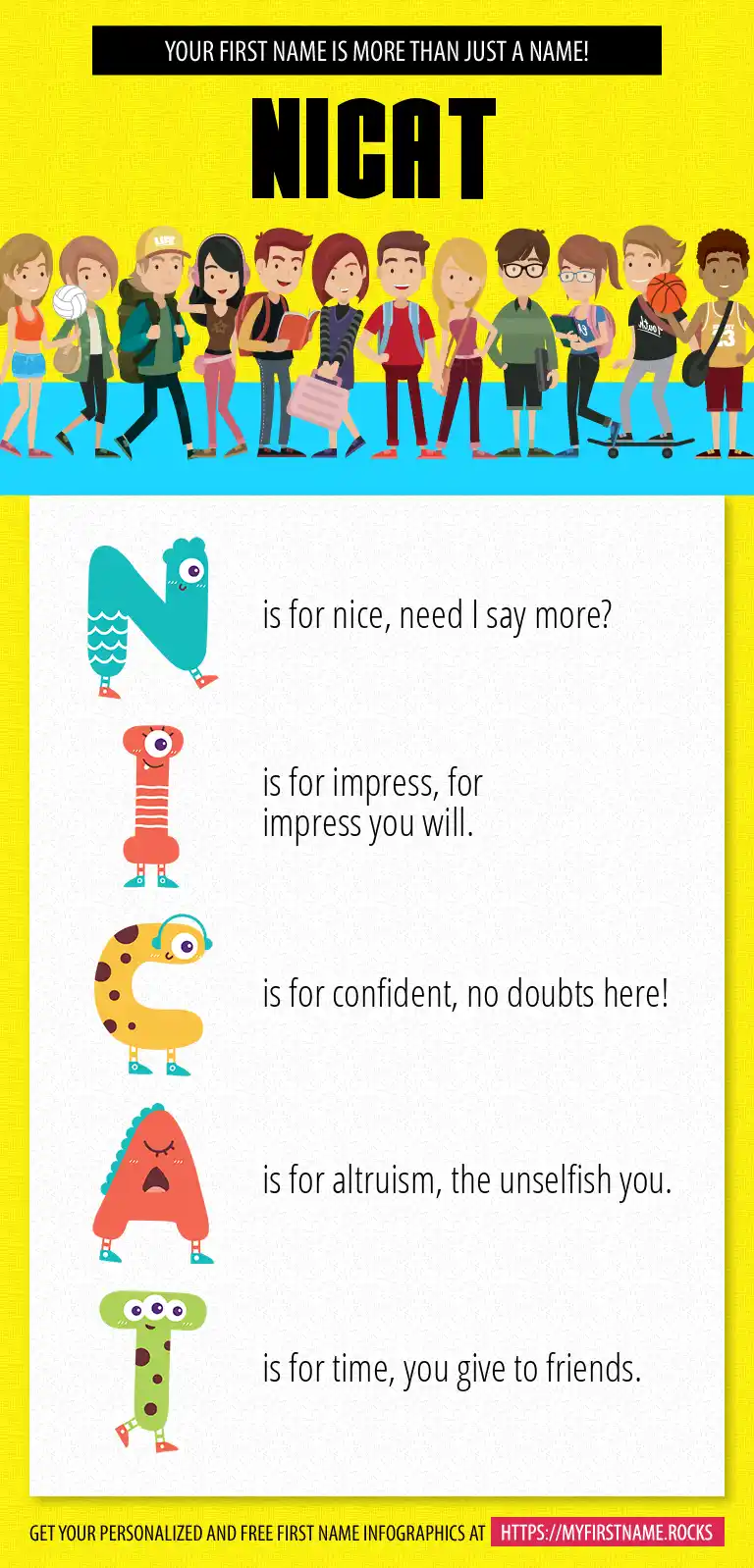 YOUR FIRST NAME IS MORE THAN JUST A NAME!

NICAT

N is for nice, need I say more?

I is for impress, for impress you will.

C is for confident, no doubts here!

A is for altruism, the unselfish you.

T is for time, you give to friends.

GET YOUR PERSONALIZED AND FREE FIRST NAME INFOGRAPHICS AT HTTPS://MYFIRSTNAME.ROCKS