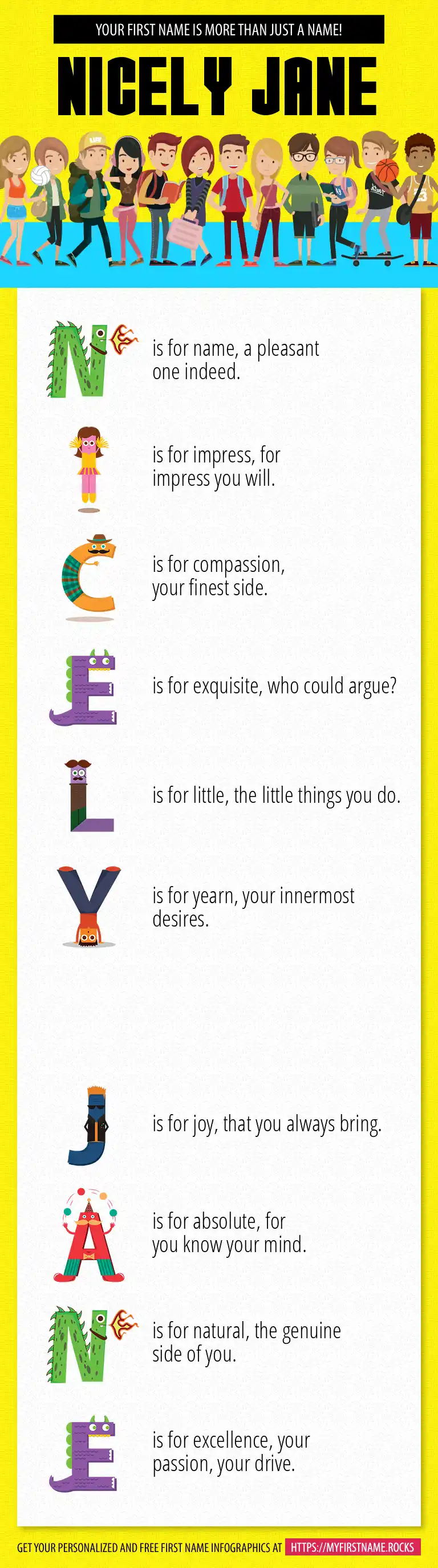 YOUR FIRST NAME IS MORE THAN JUST A NAME!

NICELY JANE

N is for name, a pleasant one indeed.

I is for impress, for impress you will.

C is for compassion, your finest side.

E is for exquisite, who could argue?

L is for little, the little things you do.

Y is for yearn, your innermost desires.

J is for joy, that you always bring.

A is for absolute, for you know your mind.

N is for natural, the genuine side of you.

E is for excellence, your passion, your drive.

GET YOUR PERSONALIZED AND FREE FIRST NAME INFOGRAPHICS AT HTTPS://MYFIRSTNAME.ROCKS