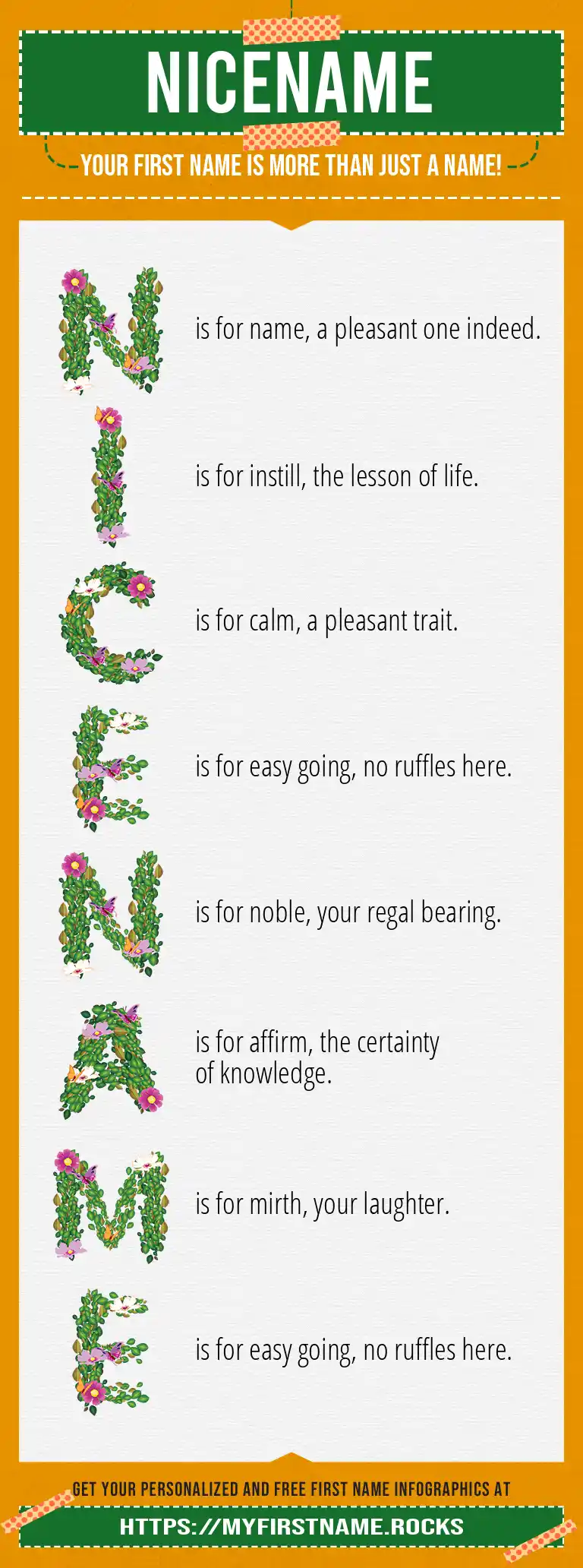 NICENAME

YOUR FIRST NAME IS MORE THAN JUST A NAME!

N is for name, a pleasant one indeed.

I is for instill, the lesson of life.

C is for calm, a pleasant trait.

E is for easy going, no ruffles here.

N is for noble, your regal bearing.

A is for affirm, the certainty of knowledge.

M is for mirth, your laughter.

E is for easy going, no ruffles here.

GET YOUR PERSONALIZED AND FREE FIRST NAME INFOGRAPHICS AT

HTTPS://MYFIRSTNAME.ROCKS