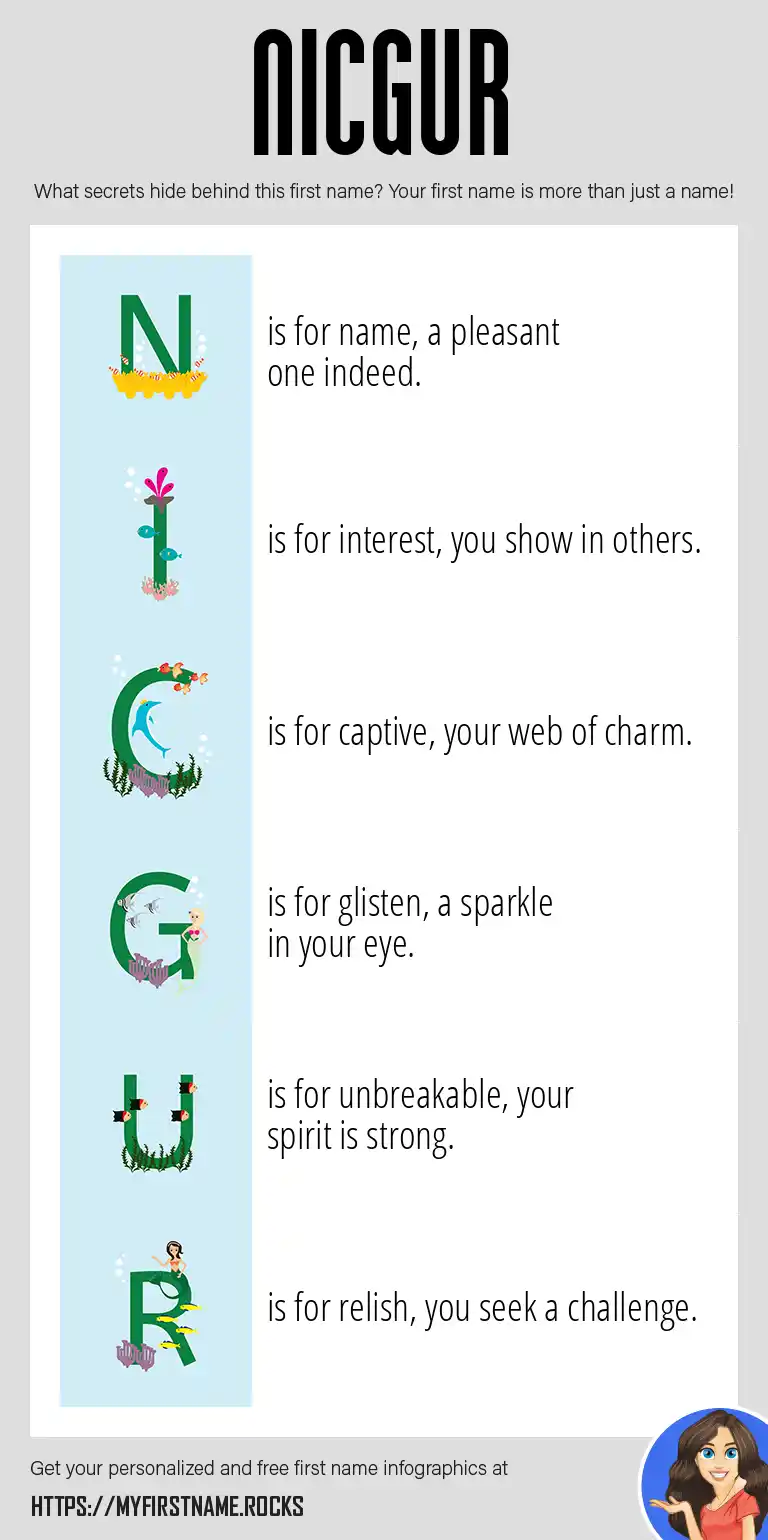 NICGUR

What secrets hide behind this first name? Your first name is more than just a name!

N is for name, a pleasant one indeed.

I is for interest, you show in others.

C is for captive, your web of charm.

G is for glisten, a sparkle in your eye.

U is for unbreakable, your spirit is strong.

R is for relish, you seek a challenge.

Get your personalized and free first name infographics at

HTTPS://MYFIRSTNAME.ROCKS