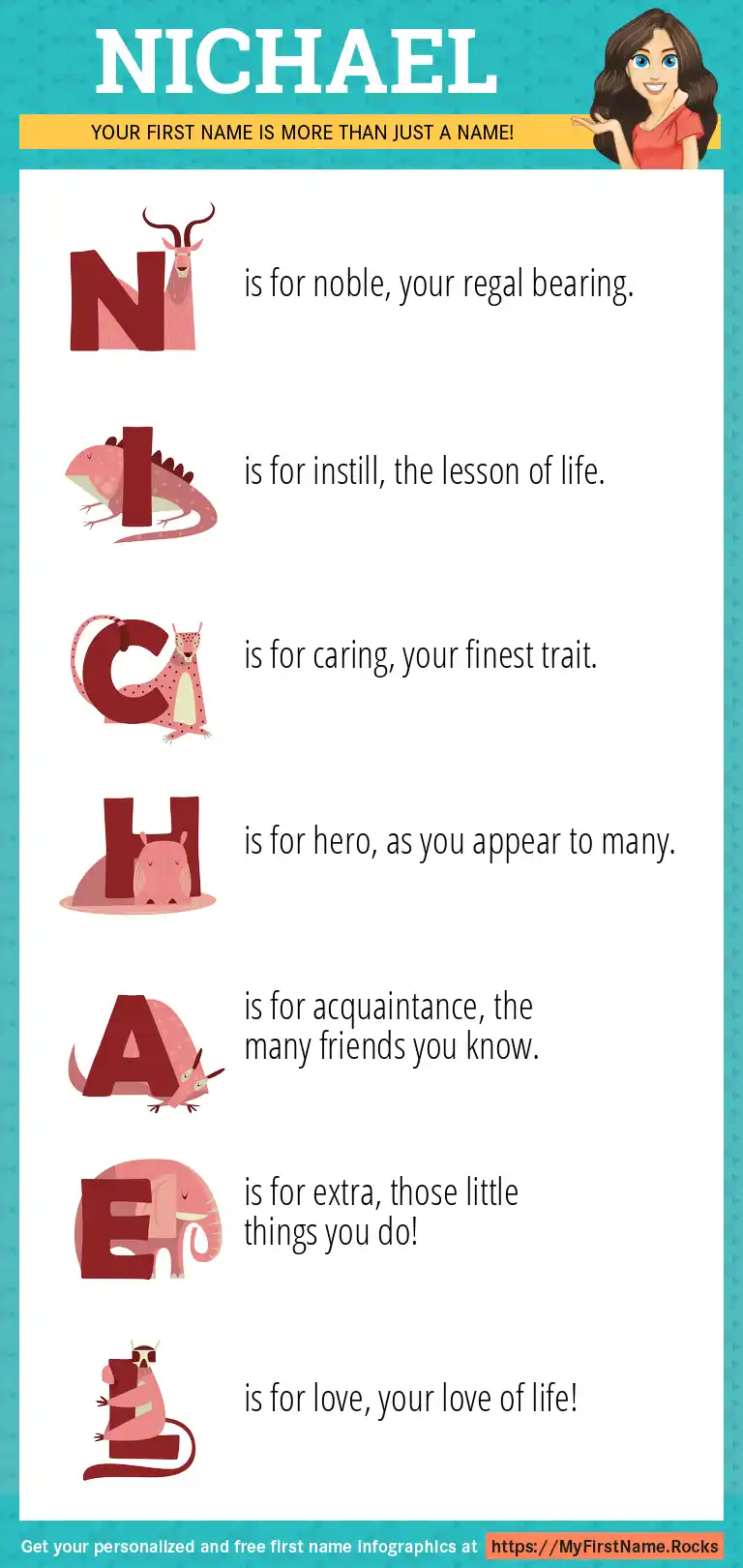 NICHAEL

YOUR FIRST NAME IS MORE THAN JUST A NAME!

N is for noble, your regal bearing.

I is for instill, the lesson of life.

C is for caring, your finest trait.

H is for hero, as you appear to many.

A is for acquaintance, the many friends you know.

E is for extra, those little things you do!

L is for love, your love of life!

Get your personalized and free first name infographics at https://MyFirstName.Rocks