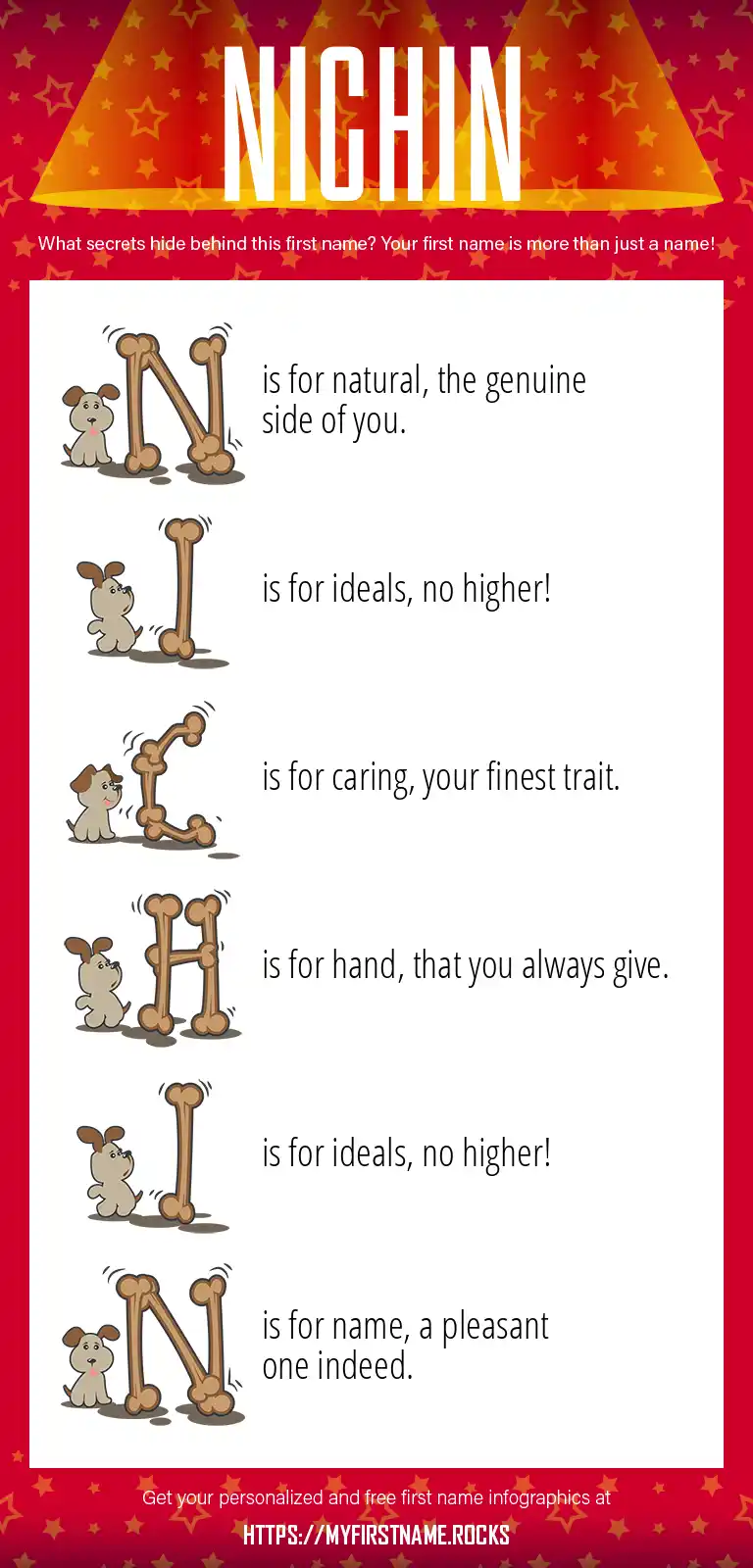 NICHIN

What secrets hide behind this first name? Your first name is more than just a name!

N is for natural, the genuine side of you.

I is for ideals, no higher!

C is for caring, your finest trait.

H is for hand, that you always give.

I is for ideals, no higher!

N is for name, a pleasant one indeed.

Get your personalized and free first name infographics at

HTTPS://MYFIRSTNAME.ROCKS