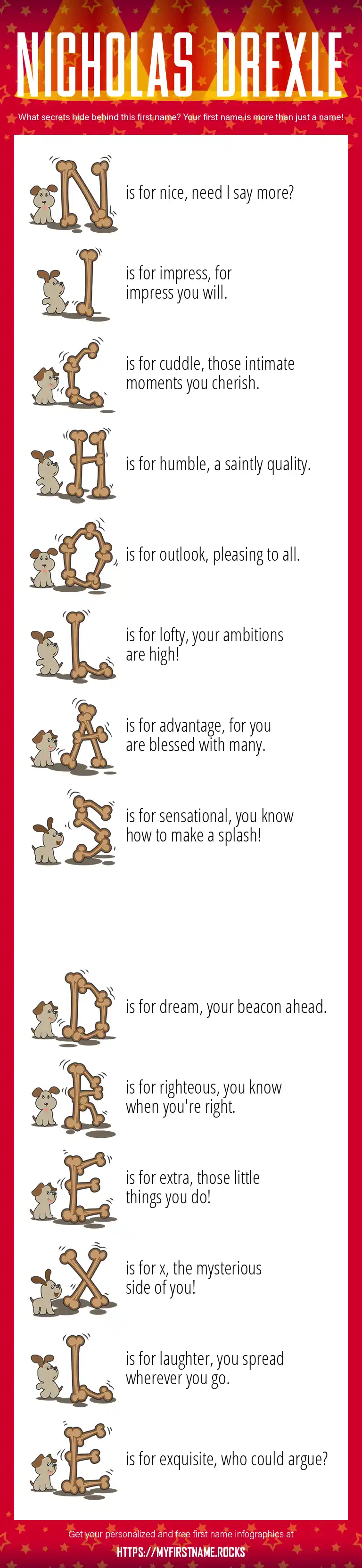 NICHOLAS DREXLE

What secrets hide behind this first name? Your first name is more than just a name!

N is for nice, need I say more?

I is for impress, for impress you will.

C is for cuddle, those intimate moments you cherish.

H is for humble, a saintly quality.

O is for outlook, pleasing to all.

L is for lofty, your ambitions are high!

A is for advantage, for you are blessed with many.

S is for sensational, you know how to make a splash!

D is for dream, your beacon ahead.

R is for righteous, you know when you're right.

E is for extra, those little things you do!

X is for x, the mysterious side of you!

L is for laughter, you spread wherever you go.

E is for exquisite, who could argue?

Get your personalized and free first name infographics at
HTTPS://MYFIRSTNAME.ROCKS