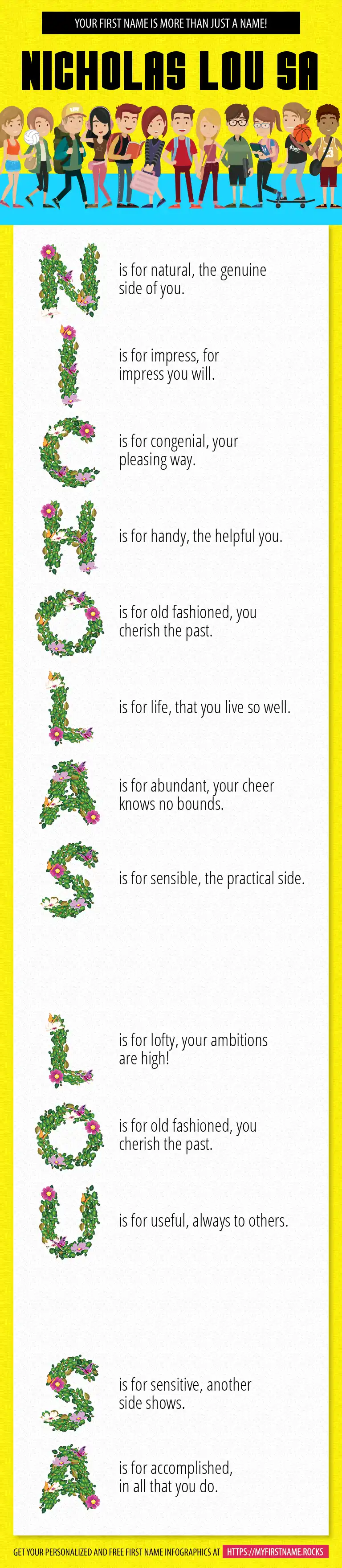 YOUR FIRST NAME IS MORE THAN JUST A NAME!

NICHOLAS LOU SA

N is for natural, the genuine side of you.

I is for impress, for impress you will.

C is for congenial, your pleasing way.

H is for handy, the helpful you.

O is for old fashioned, you cherish the past.

L is for life, that you live so well.

A is for abundant, your cheer knows no bounds.

S is for sensible, the practical side.

L is for lofty, your ambitions are high!

O is for old fashioned, you cherish the past.

U is for useful, always to others.

S is for sensitive, another side shows.

A is for accomplished, in all that you do.

GET YOUR PERSONALIZED AND FREE FIRST NAME INFOGRAPHICS AT HTTPS://MYFIRSTNAME.ROCKS