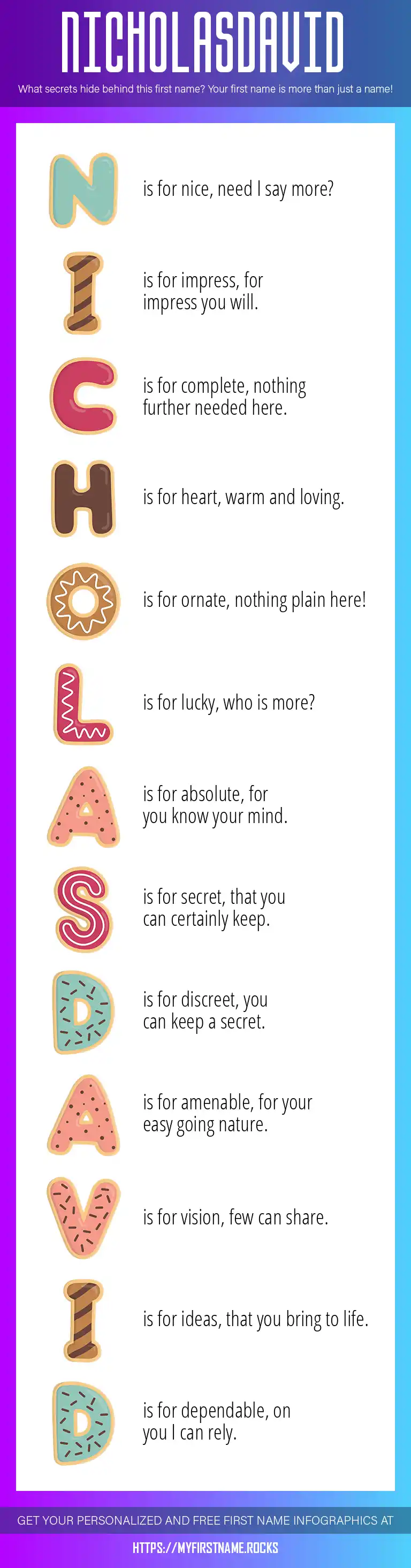 NICHOLASDAVID

What secrets hide behind this first name? Your first name is more than just a name!

N is for nice, need I say more?

I is for impress, for impress you will.

C is for complete, nothing further needed here.

H is for heart, warm and loving.

O is for ornate, nothing plain here!

L is for lucky, who is more?

A is for absolute, for you know your mind.

S is for secret, that you can certainly keep.

D is for discreet, you can keep a secret.

A is for amenable, for your easy going nature.

V is for vision, few can share.

I is for ideas, that you bring to life.

D is for dependable, on you I can rely.

GET YOUR PERSONALIZED AND FREE FIRST NAME INFOGRAPHICS AT

HTTPS://MYFIRSTNAME.ROCKS