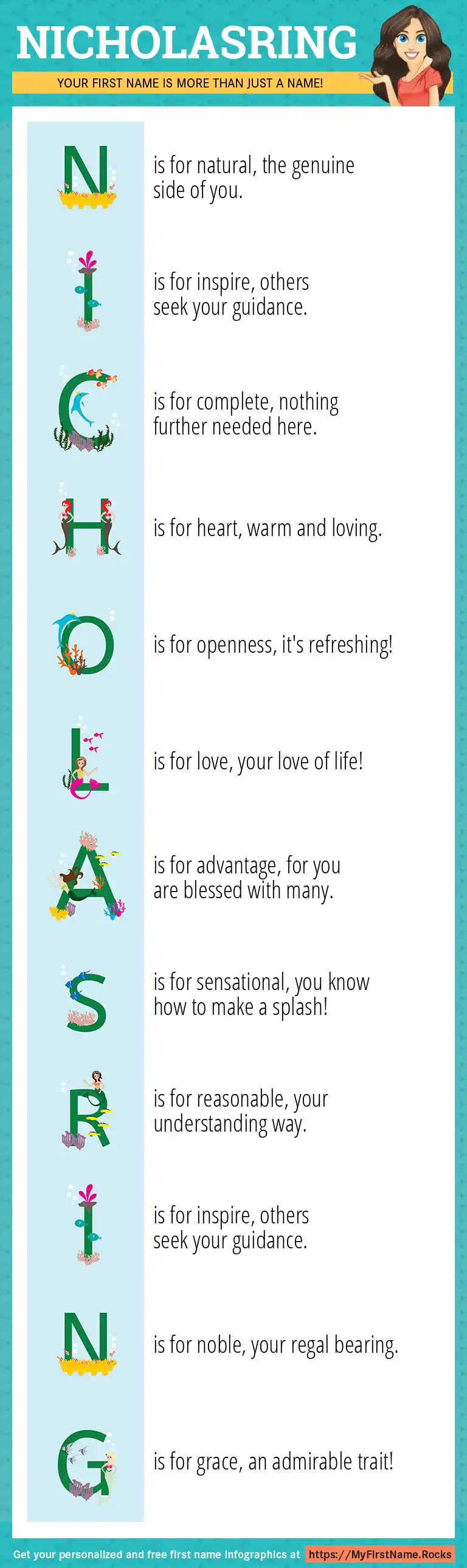 NICHOLASRING

YOUR FIRST NAME IS MORE THAN JUST A NAME!

N is for natural, the genuine side of you.

I is for inspire, others seek your guidance.

C is for complete, nothing further needed here.

H is for heart, warm and loving.

O is for openness, it's refreshing!

L is for love, your love of life!

A is for advantage, for you are blessed with many.

S is for sensational, you know how to make a splash!

R is for reasonable, your understanding way.

I is for inspire, others seek your guidance.

N is for noble, your regal bearing.

G is for grace, an admirable trait!

Get your personalized and free first name infographics at https://MyFirstName.Rocks