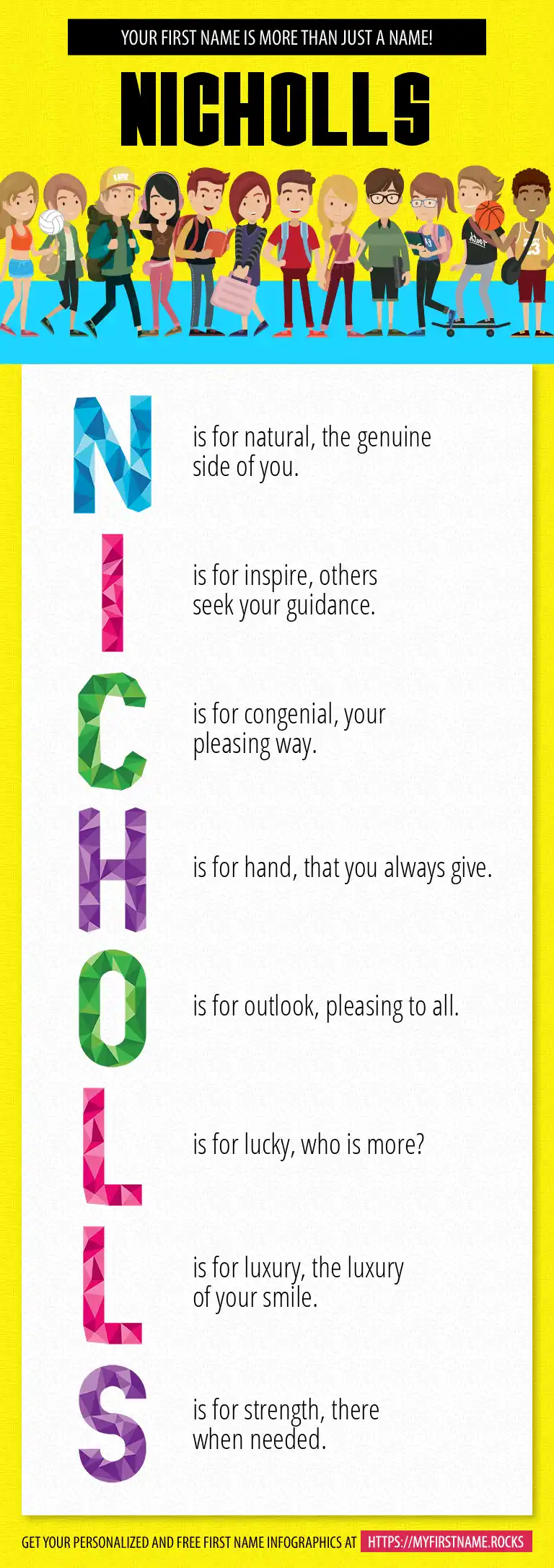 YOUR FIRST NAME IS MORE THAN JUST A NAME!

NICHOLLS

N is for natural, the genuine side of you.

I is for inspire, others seek your guidance.

C is for congenial, your pleasing way.

H is for hand, that you always give.

O is for outlook, pleasing to all.

L is for lucky, who is more?

L is for luxury, the luxury of your smile.

S is for strength, there when needed.

GET YOUR PERSONALIZED AND FREE FIRST NAME INFOGRAPHICS AT HTTPS://MYFIRSTNAME.ROCKS