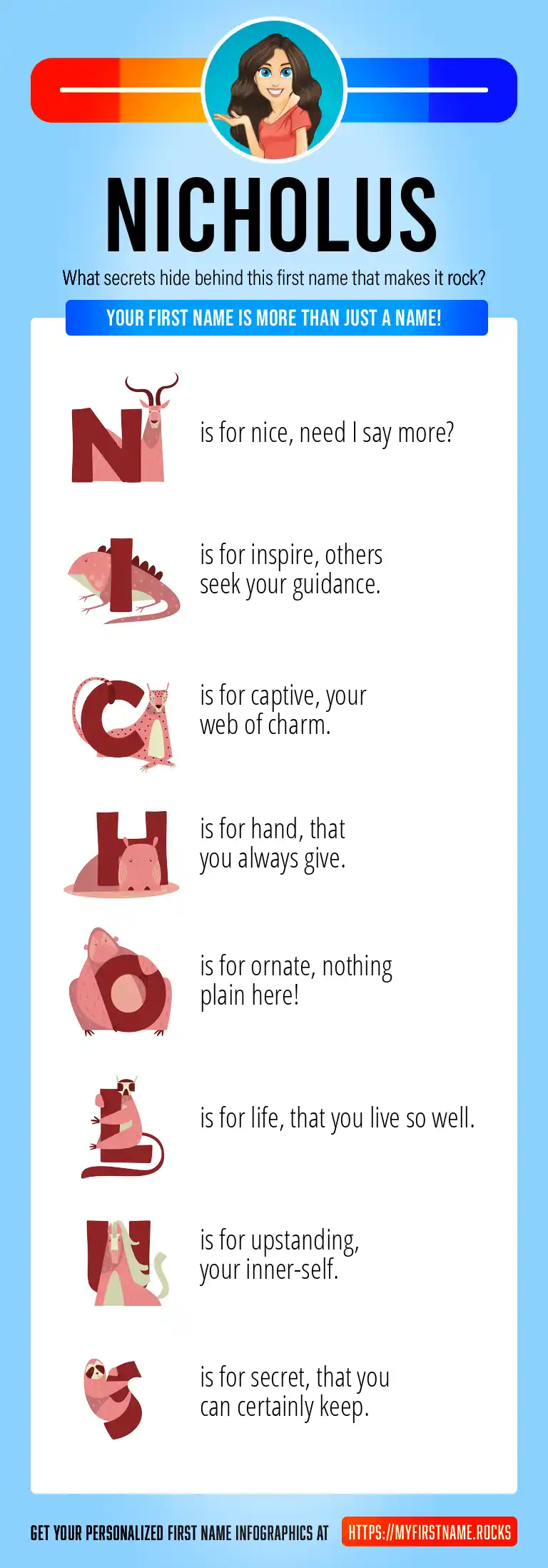 NICHOLUS

What secrets hide behind this first name that makes it rock?

YOUR FIRST NAME IS MORE THAN JUST A NAME!

N is for nice, need I say more?

I is for inspire, others seek your guidance.

C is for captive, your web of charm.

H is for hand, that you always give.

O is for ornate, nothing plain here!

L is for life, that you live so well.

U is for upstanding, your inner-self.

S is for secret, that you can certainly keep.

GET YOUR PERSONALIZED FIRST NAME INFOGRAPHICS AT HTTPS://MYFIRSTNAME.ROCKS