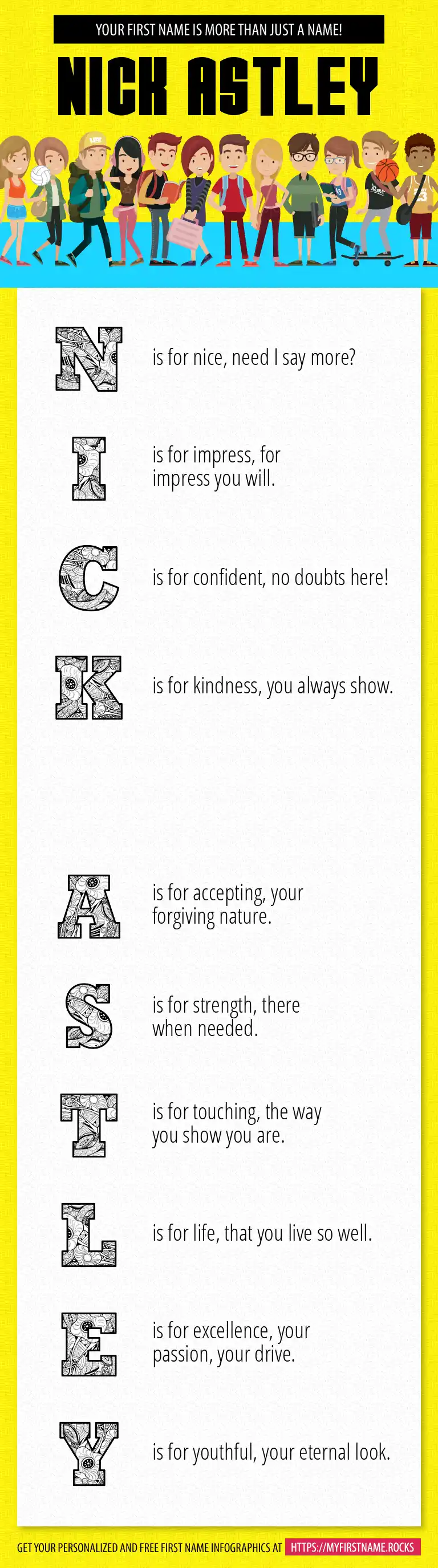 YOUR FIRST NAME IS MORE THAN JUST A NAME!

NICK ASTLEY

N is for nice, need I say more?

I is for impress, for impress you will.

C is for confident, no doubts here!

K is for kindness, you always show.

A is for accepting, your forgiving nature.

S is for strength, there when needed.

T is for touching, the way you show you are.

L is for life, that you live so well.

E is for excellence, your passion, your drive.

Y is for youthful, your eternal look.

GET YOUR PERSONALIZED AND FREE FIRST NAME INFOGRAPHICS AT HTTPS://MYFIRSTNAME.ROCKS