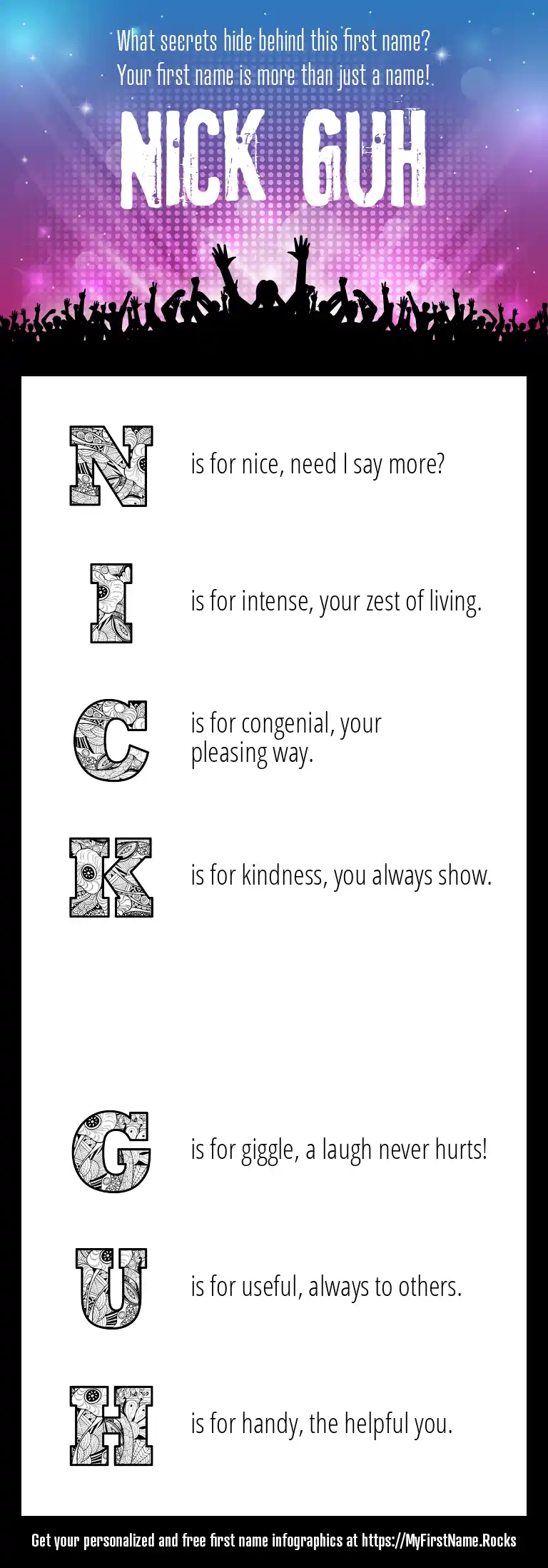 What secrets hide behind this first name?
Your first name is more than just a name!

NICK GUH

N is for nice, need I say more?

I is for intense, your zest of living.

C is for congenial, your pleasing way.

K is for kindness, you always show.

G is for giggle, a laugh never hurts!

U is for useful, always to others.

H is for handy, the helpful you.

Get your personalized and free first name infographics at https://MyFirstName.Rocks