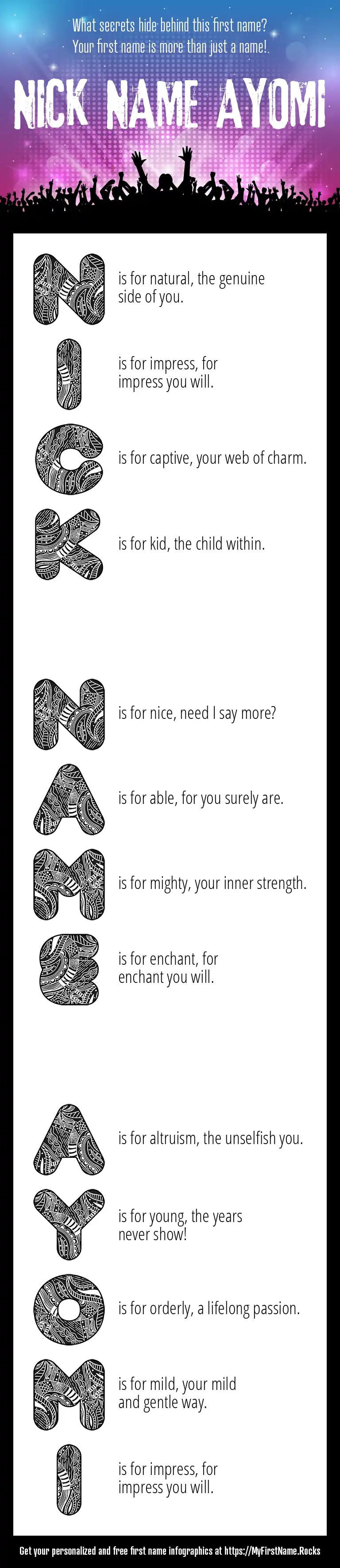 What secrets hide behind this first name?
Your first name is more than just a name!.

NICK NAME AYOMI

N is for natural, the genuine side of you.

I is for impress, for impress you will.

C is for captive, your web of charm.

K is for kid, the child within.

N is for nice, need I say more?

A is for able, for you surely are.

M is for mighty, your inner strength.

E is for enchant, for enchant you will.

A is for altruism, the unselfish you.

Y is for young, the years never show!

O is for orderly, a lifelong passion.

M is for mild, your mild and gentle way.

I is for impress, for impress you will.

Get your personalized and free first name infographics at https://MyFirstName.Rocks