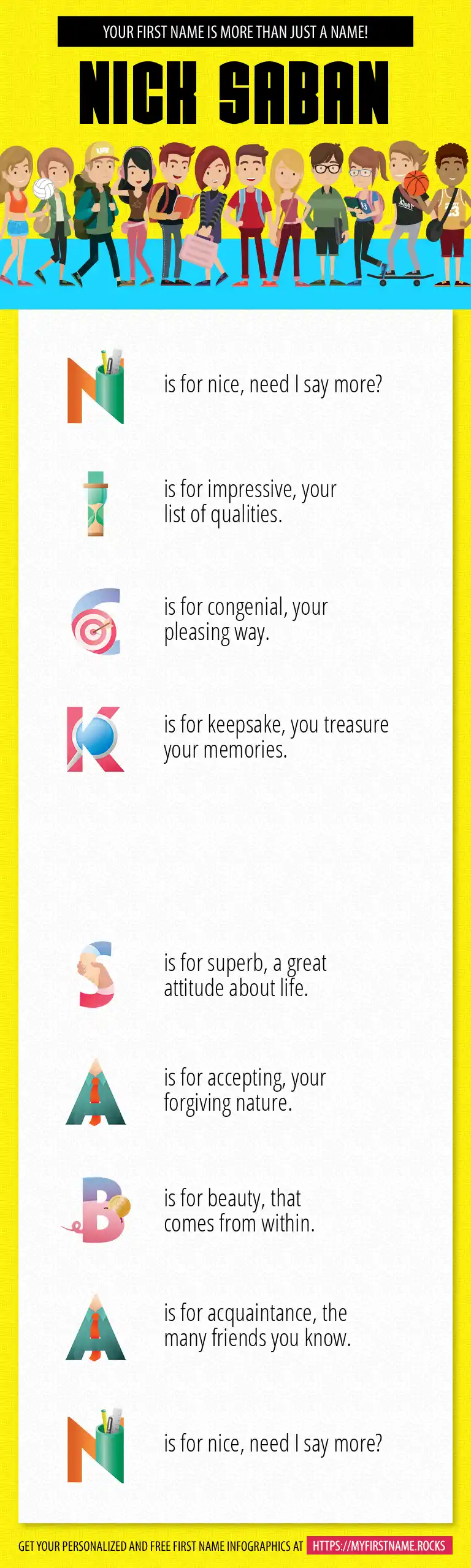 YOUR FIRST NAME IS MORE THAN JUST A NAME!

NICK SABAN

N is for nice, need I say more?

I is for impressive, your list of qualities.

C is for congenial, your pleasing way.

K is for keepsake, you treasure your memories.

S is for superb, a great attitude about life.

A is for accepting, your forgiving nature.

B is for beauty, that comes from within.

A is for acquaintance, the many friends you know.

N is for nice, need I say more?

GET YOUR PERSONALIZED AND FREE FIRST NAME INFOGRAPHICS AT HTTPS://MYFIRSTNAME.ROCKS